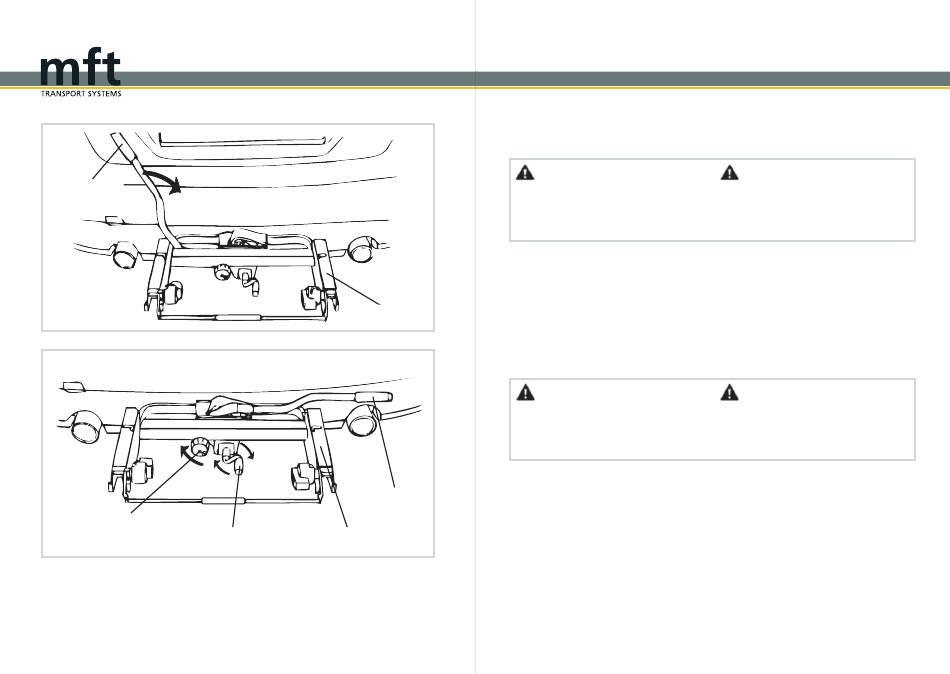 mft
TRANSPORT SYSTEMS