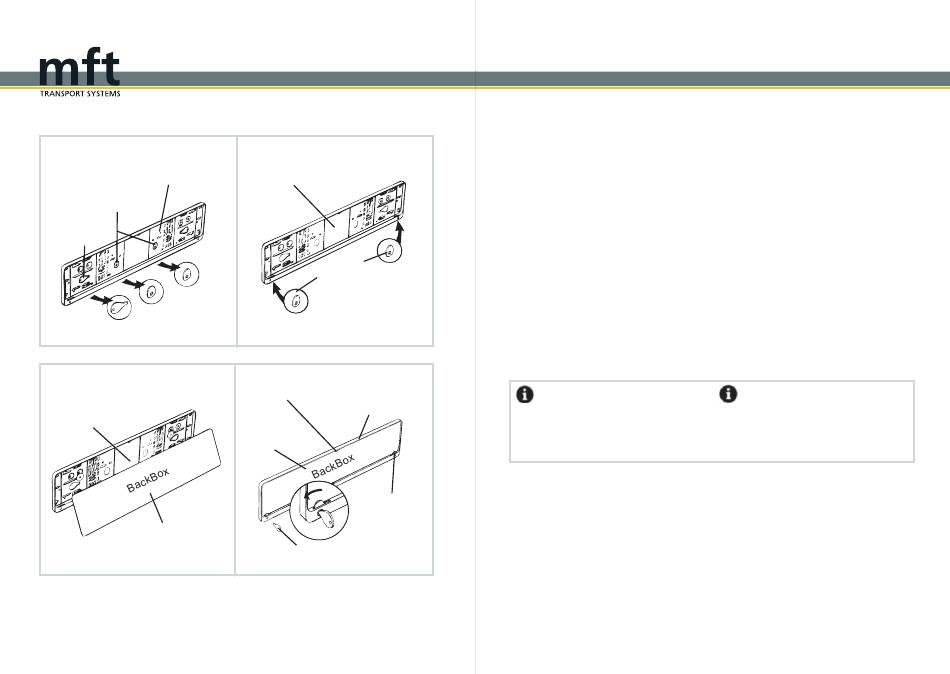 mft
TRANSPORT SYSTEMS

BackBox

BackBox