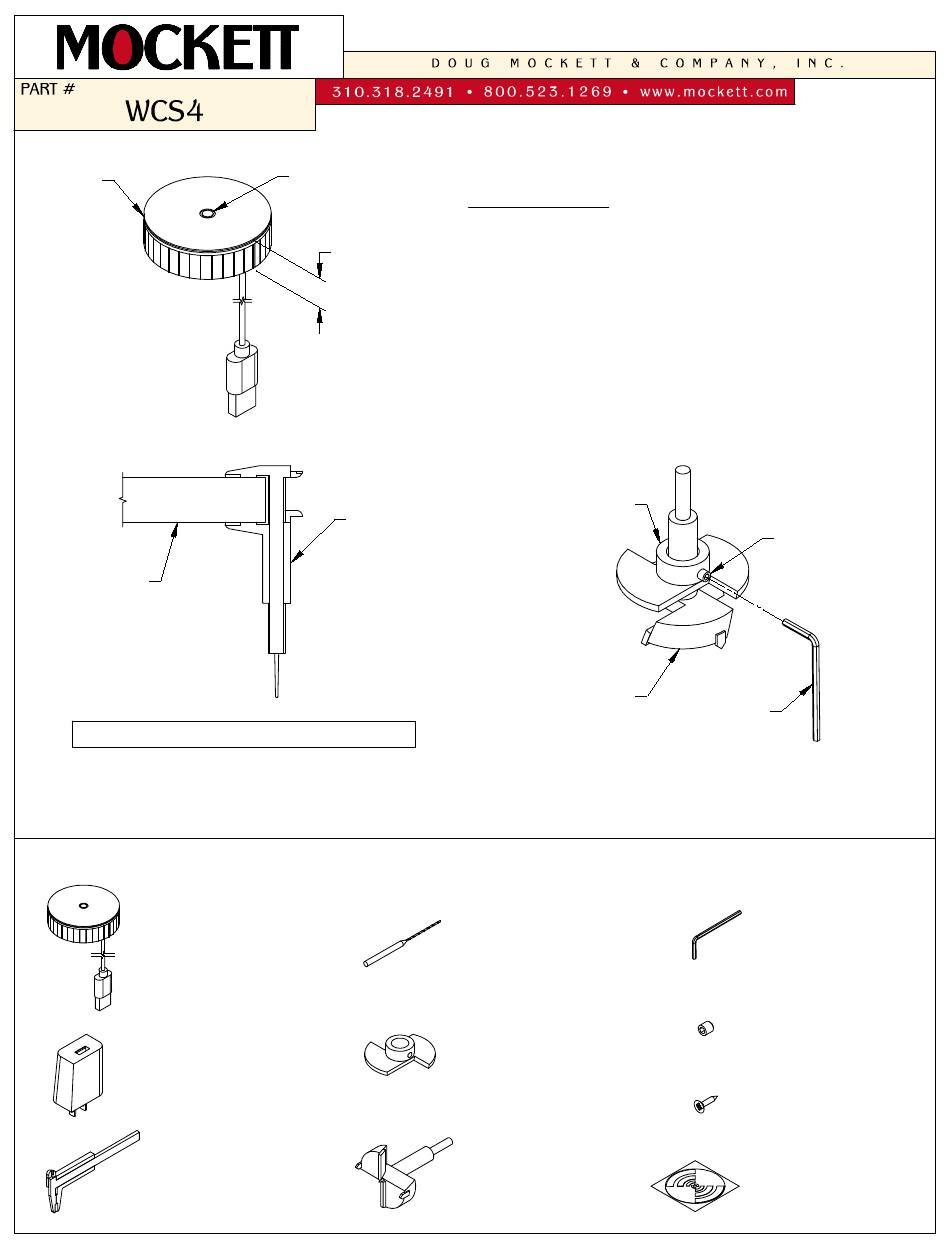 MOCKETT

DOUG MOCKETT & COMPANY, INC.

PART #
WCS4

310.318.2491 • 800.523.1269 • www.mockett.com