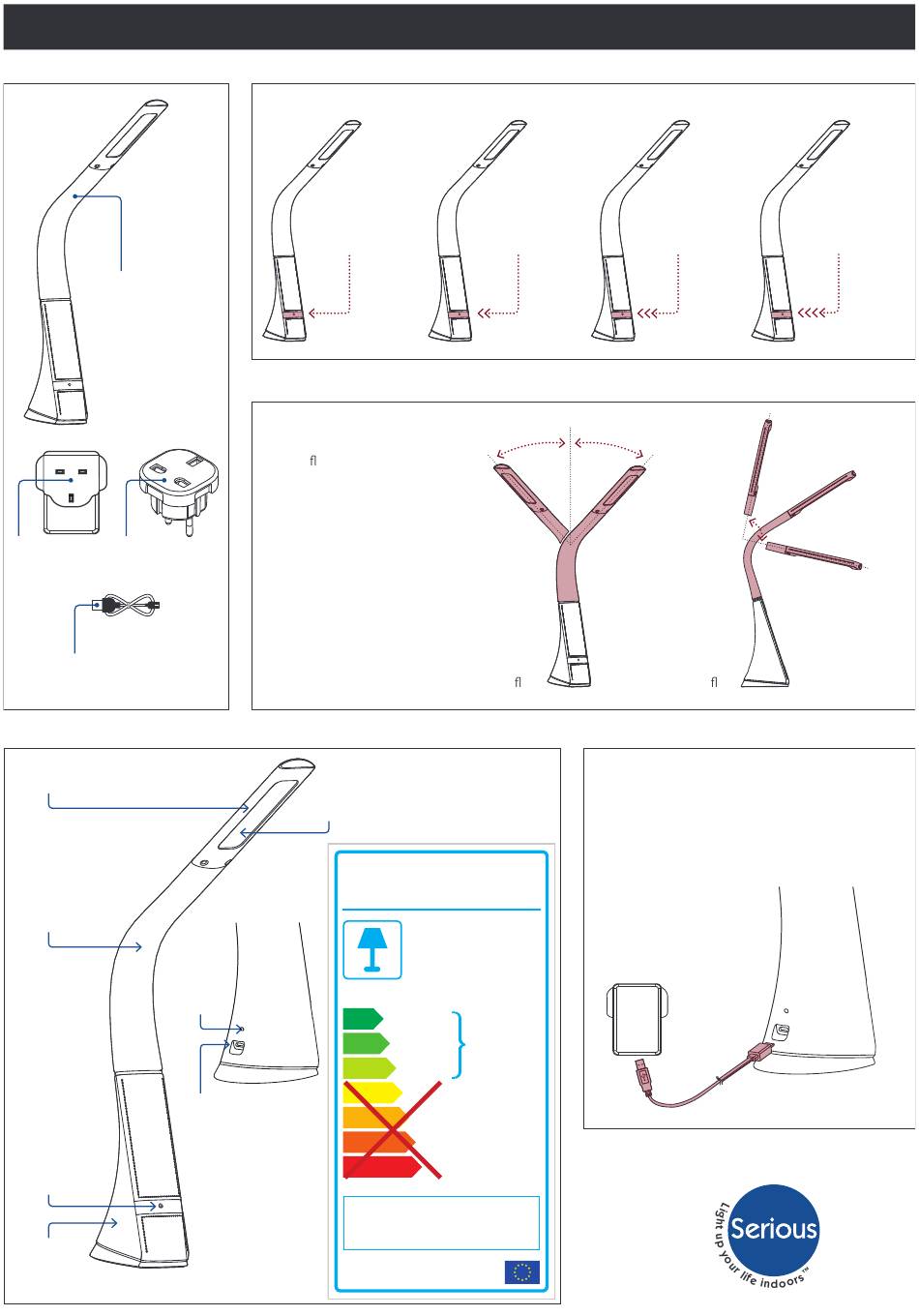 fl

fl

fl

Serious

Light up your life indoors™