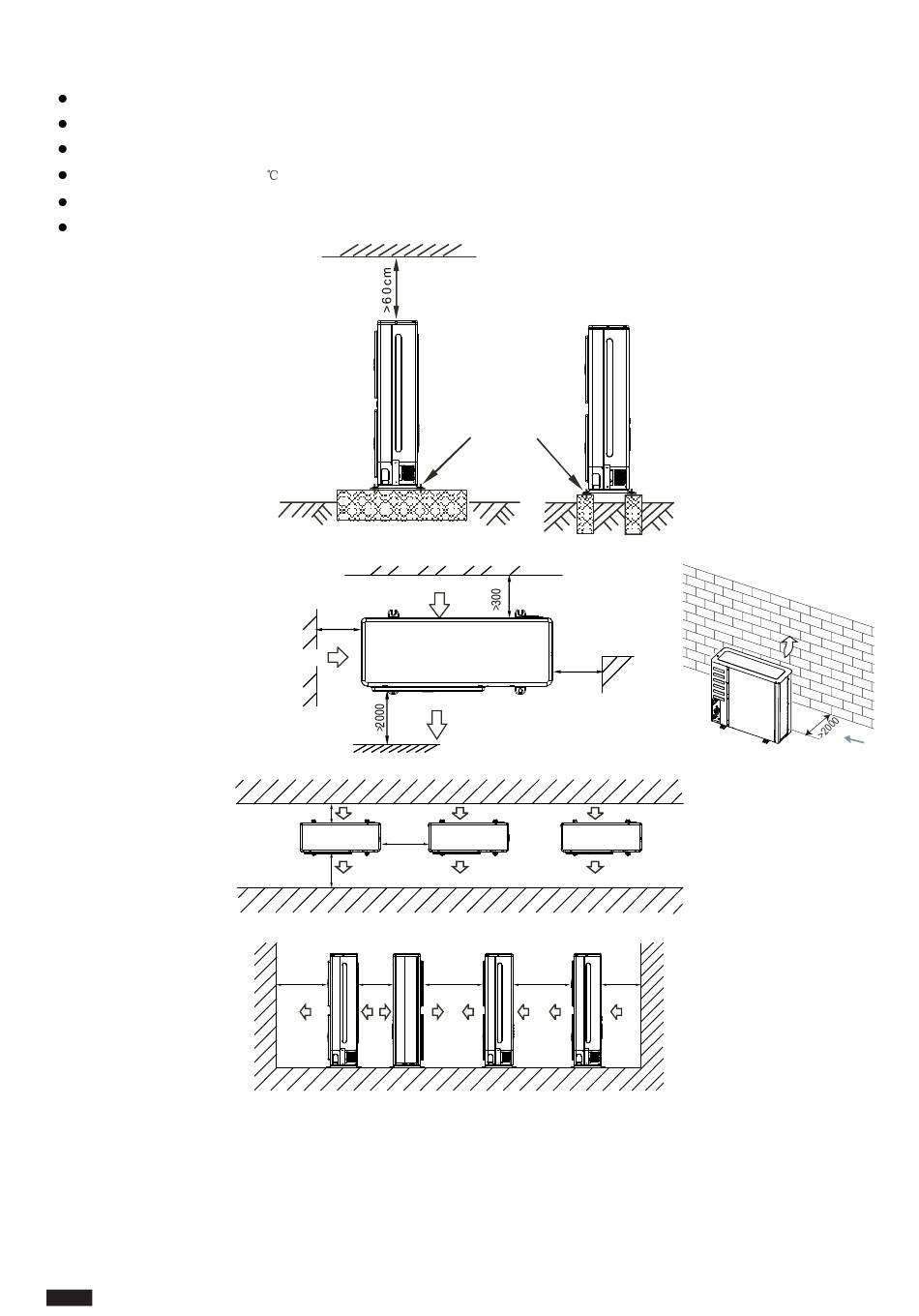 ℃

>60cm

>300

>2000

>2000