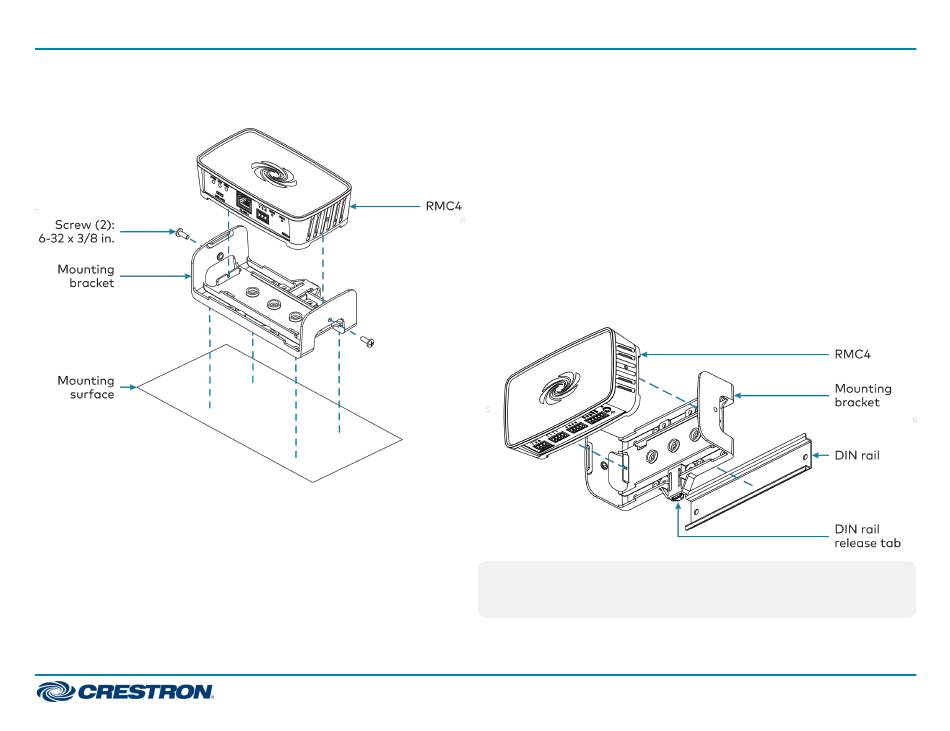 Screw (2):
6-32 x 3/8 in.

Mounting
bracket

Mounting
surface

RMC4

RMC4

Mounting
bracket

DIN rail

DIN rail
release tab

CRESTRON