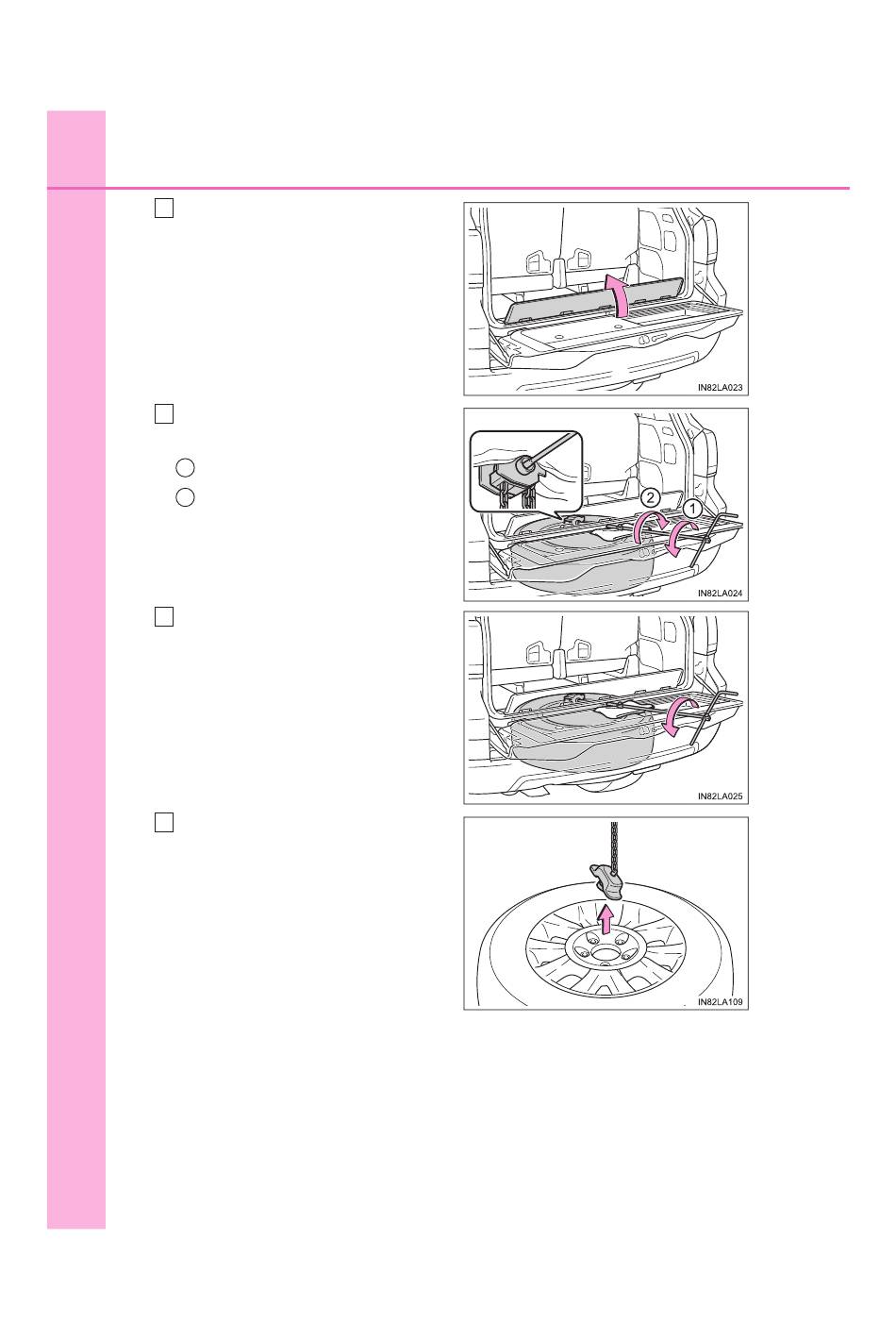 IN82LA023

2

1

IN82LA024

IN82LA025

IN82LA109