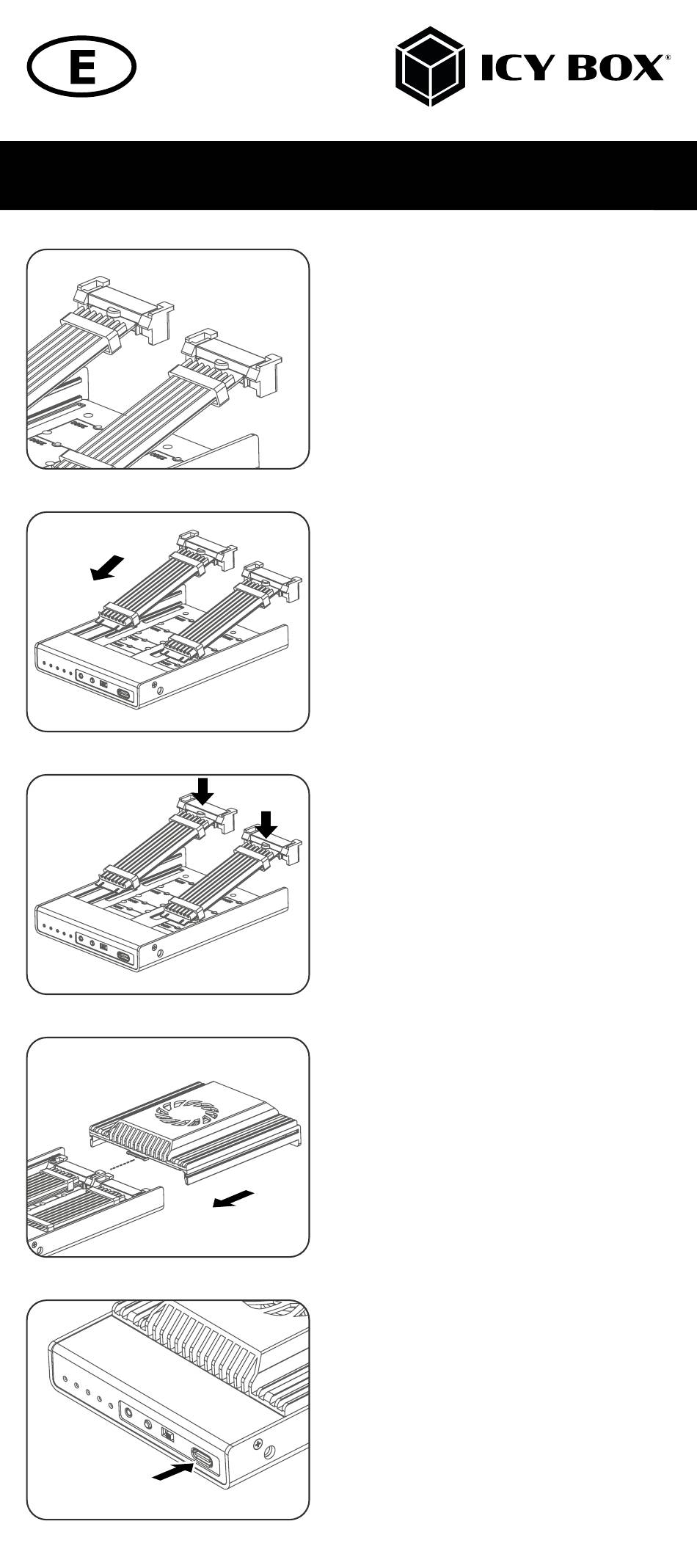 E

ICY BOX®