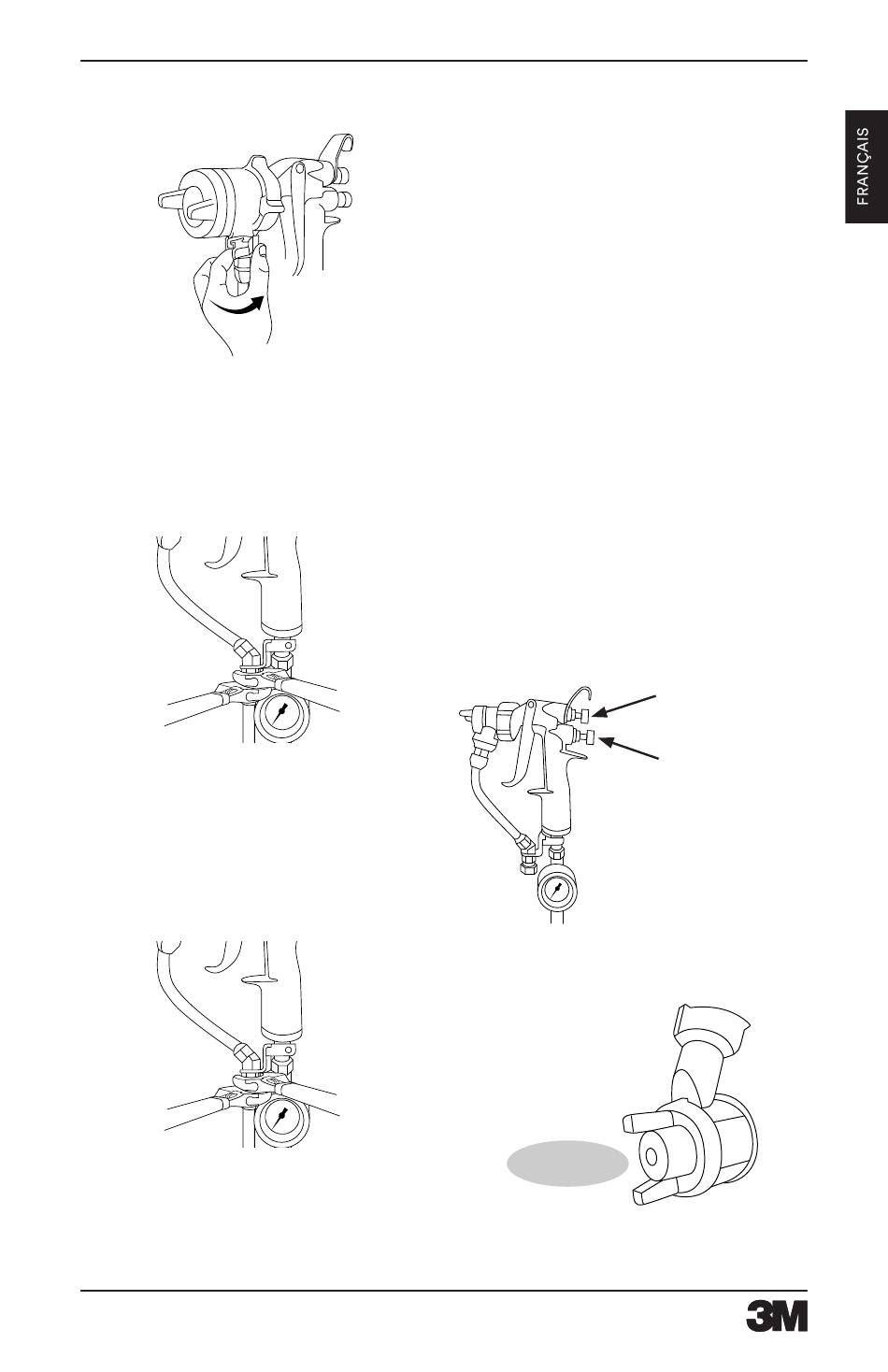 FRANÇAIS

3M