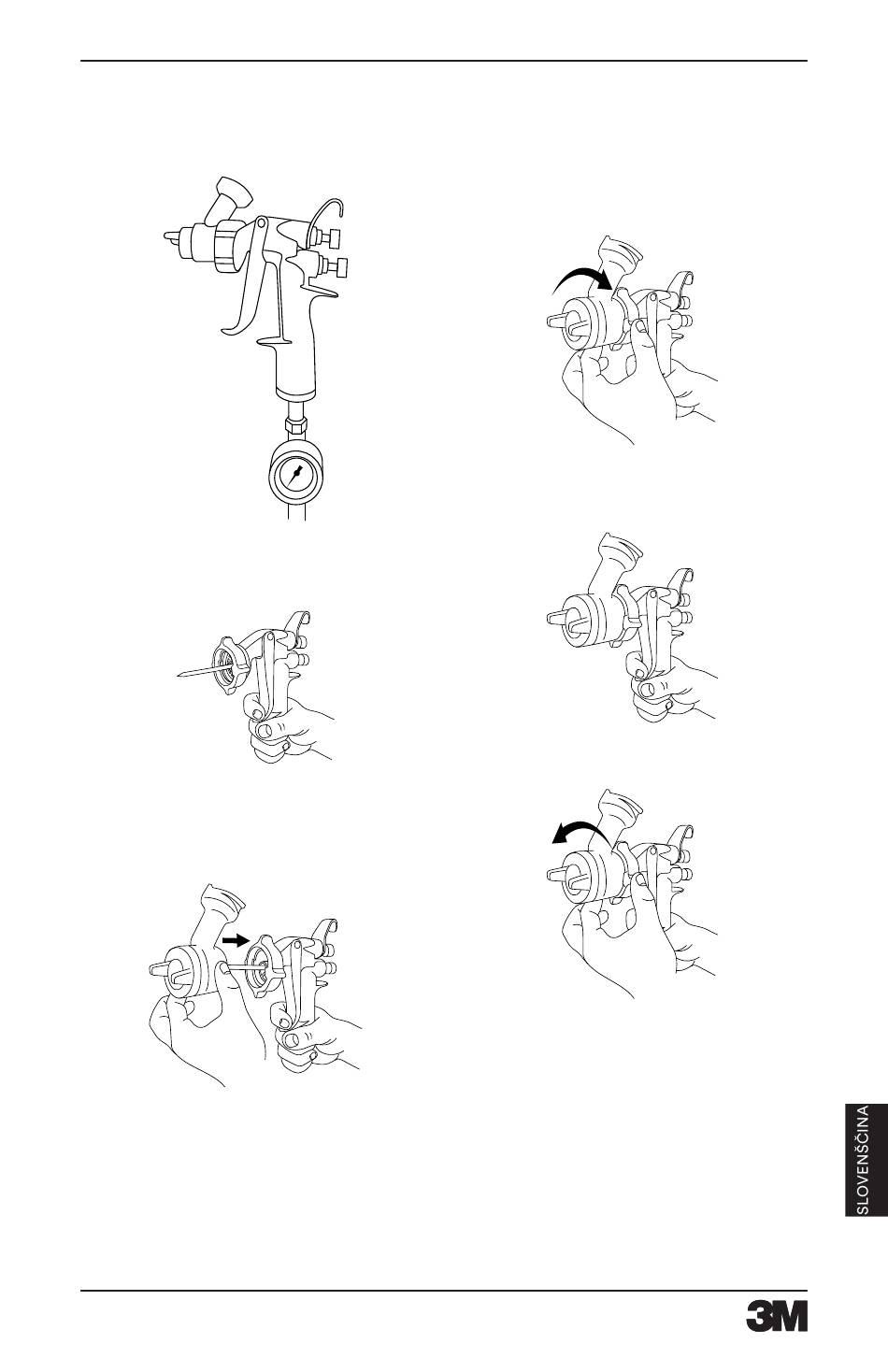 SLOVENŠČINA

3M