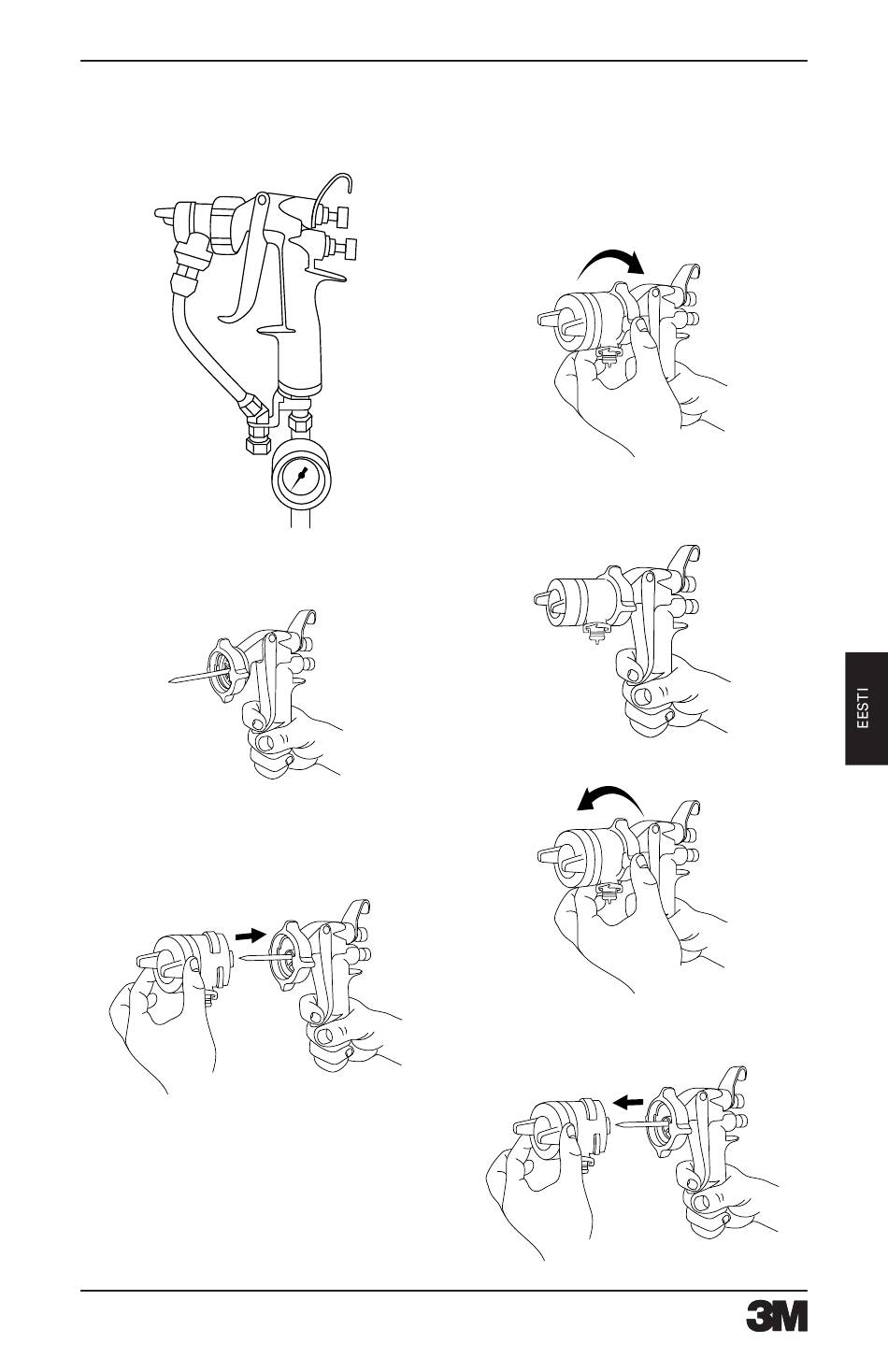 EESTI

3M