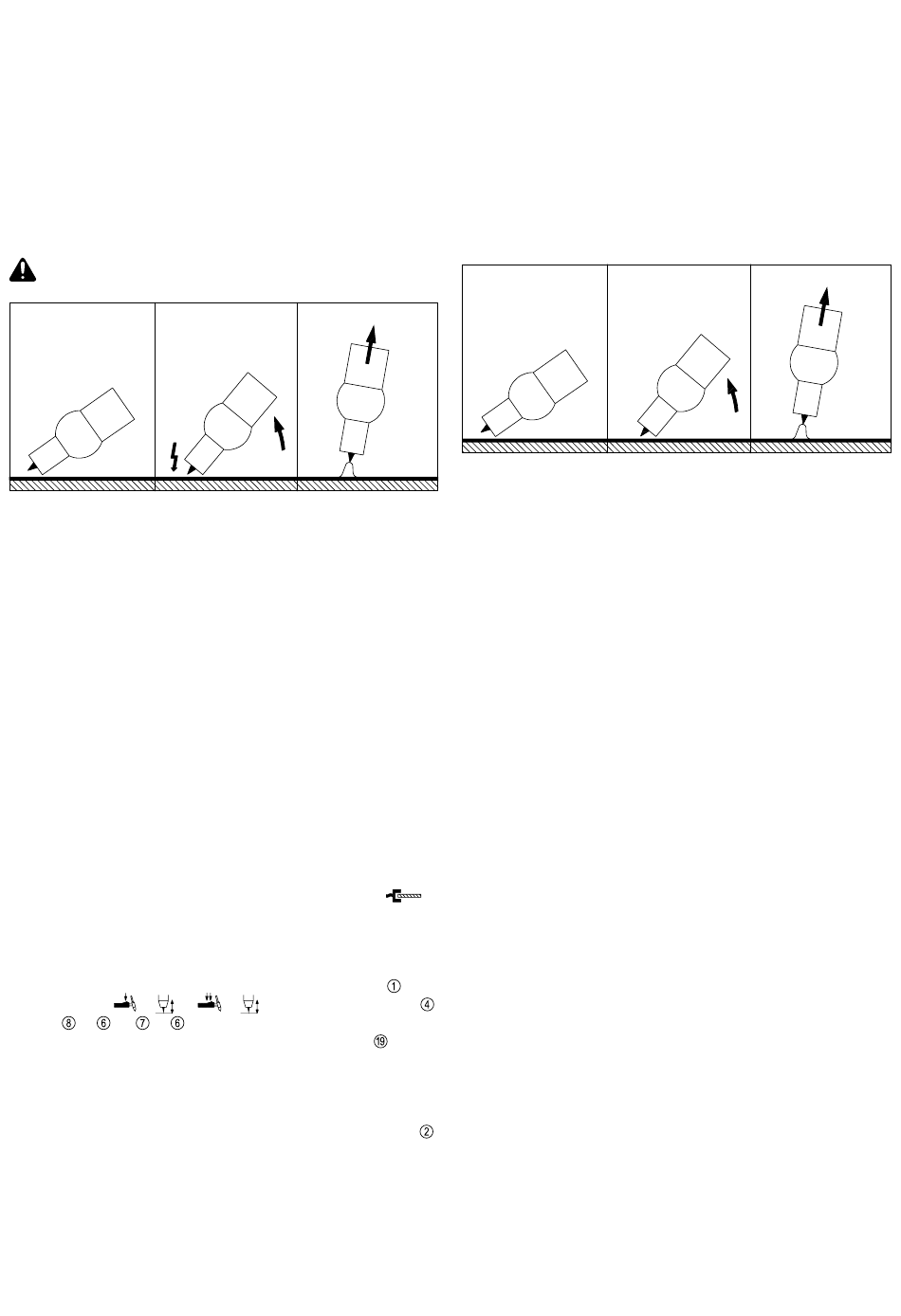 ①
④
⑧ ⑥ ⑦ ⑥
⑲
②