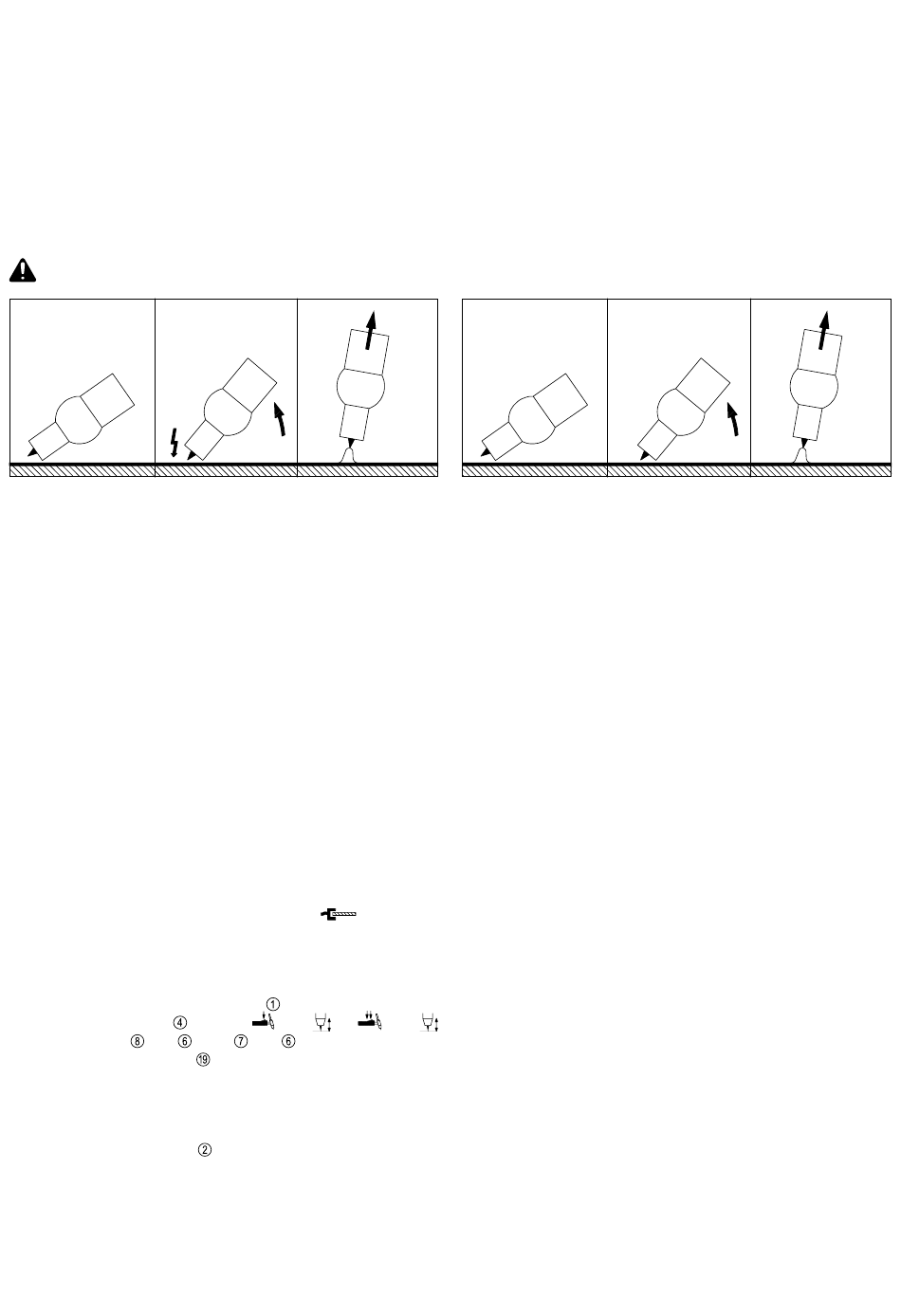 ①
④
⑧ ⑥ ⑦ ⑥
⑲

②