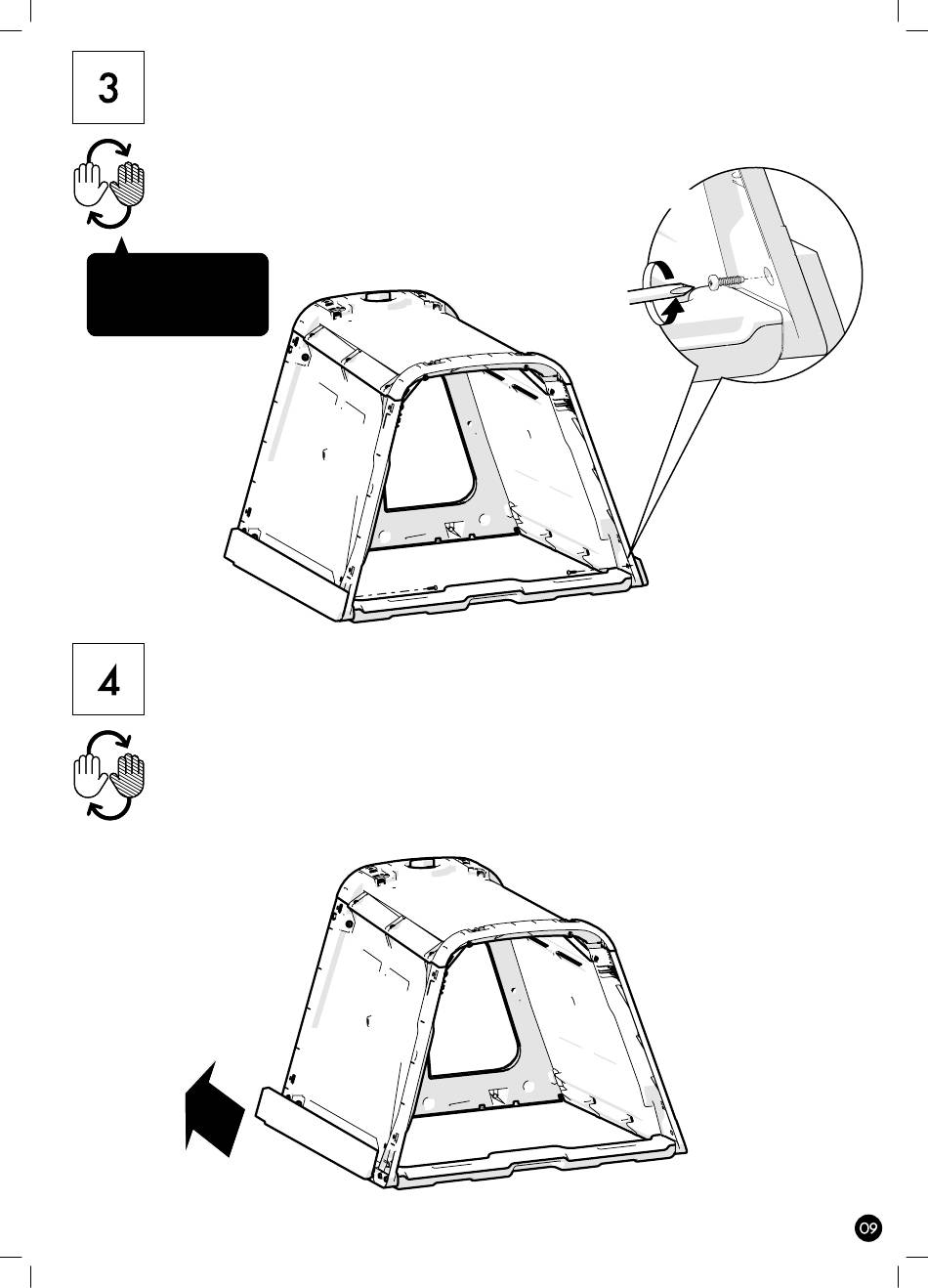 3

4

09