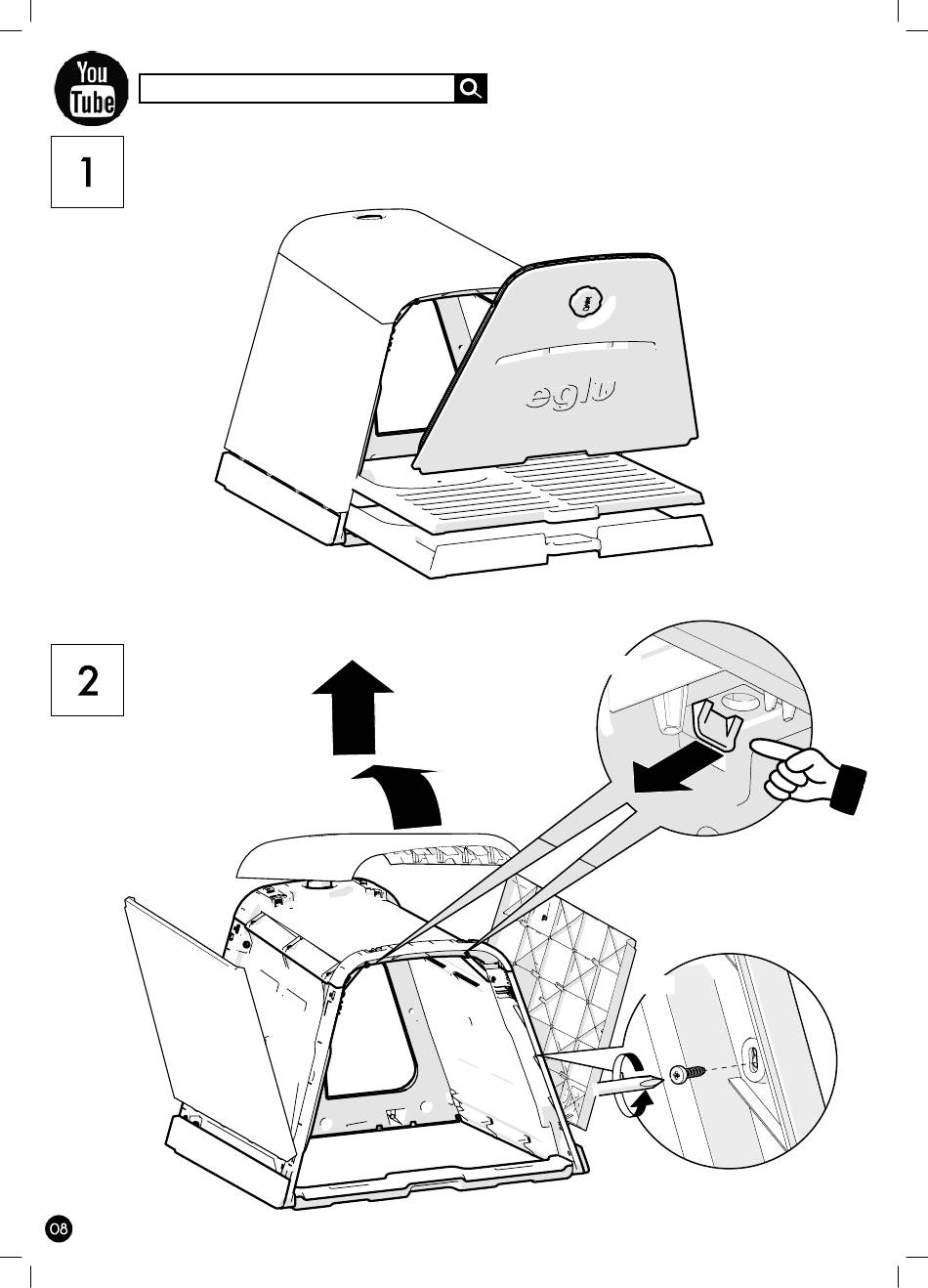 You Tube

1

eglu

2

08