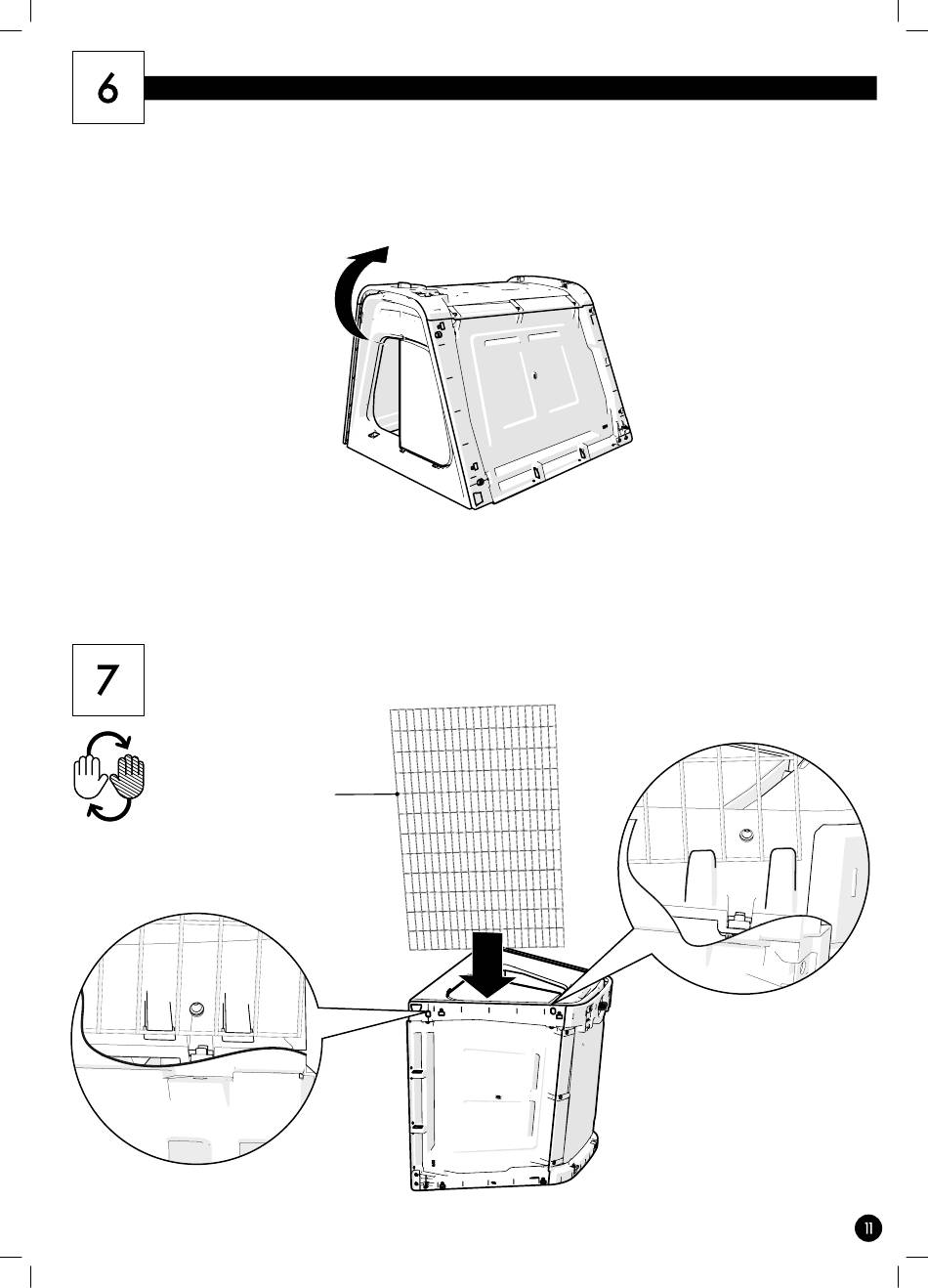 6

7

11