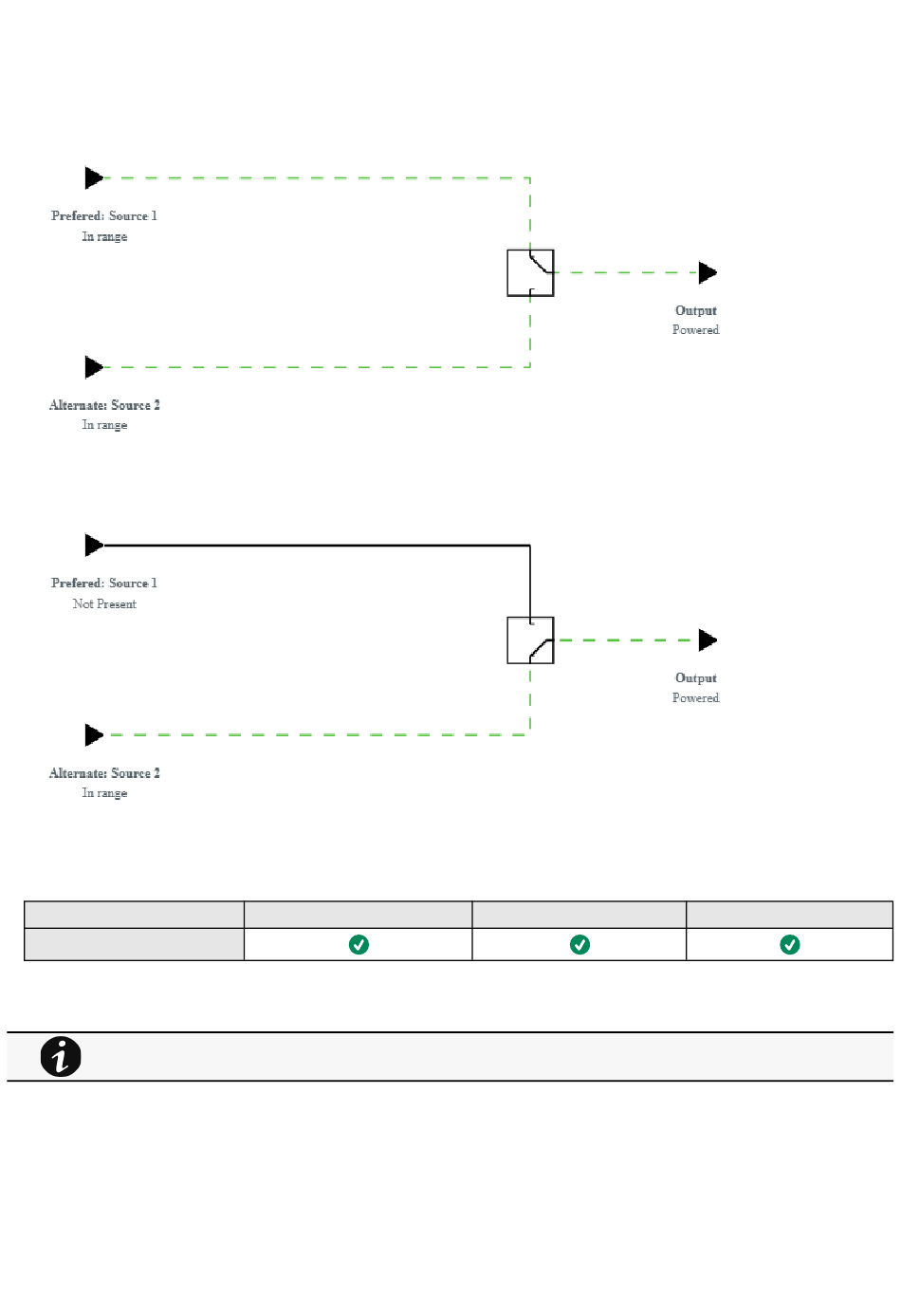 Prefered: Source 1
In range

Output
Powered

Alternate: Source 2
In range

Prefered: Source 1
Not Present

Output
Powered

Alternate: Source 2
In range