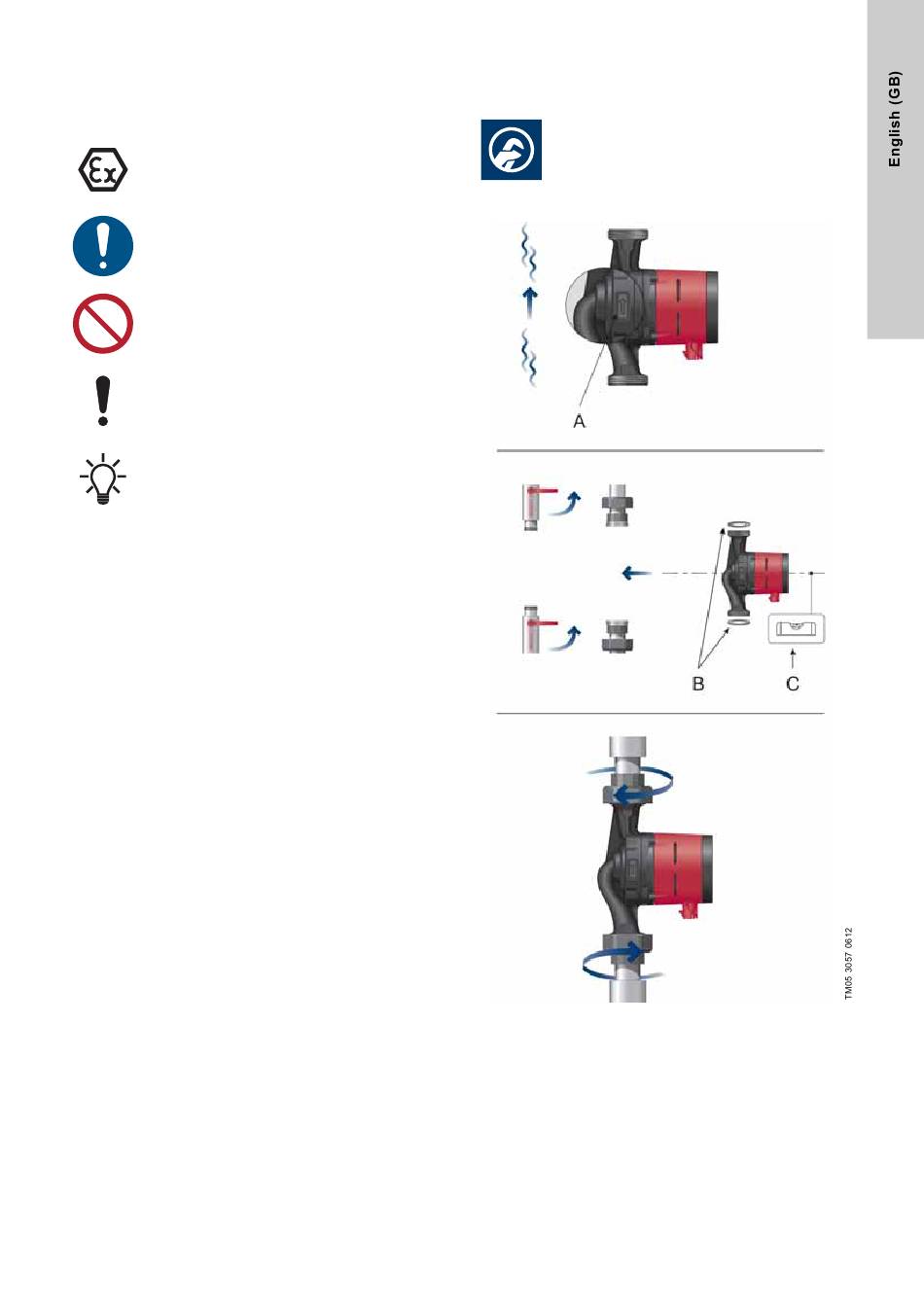 English (GB)

A

B

C

TM05 3057 0612