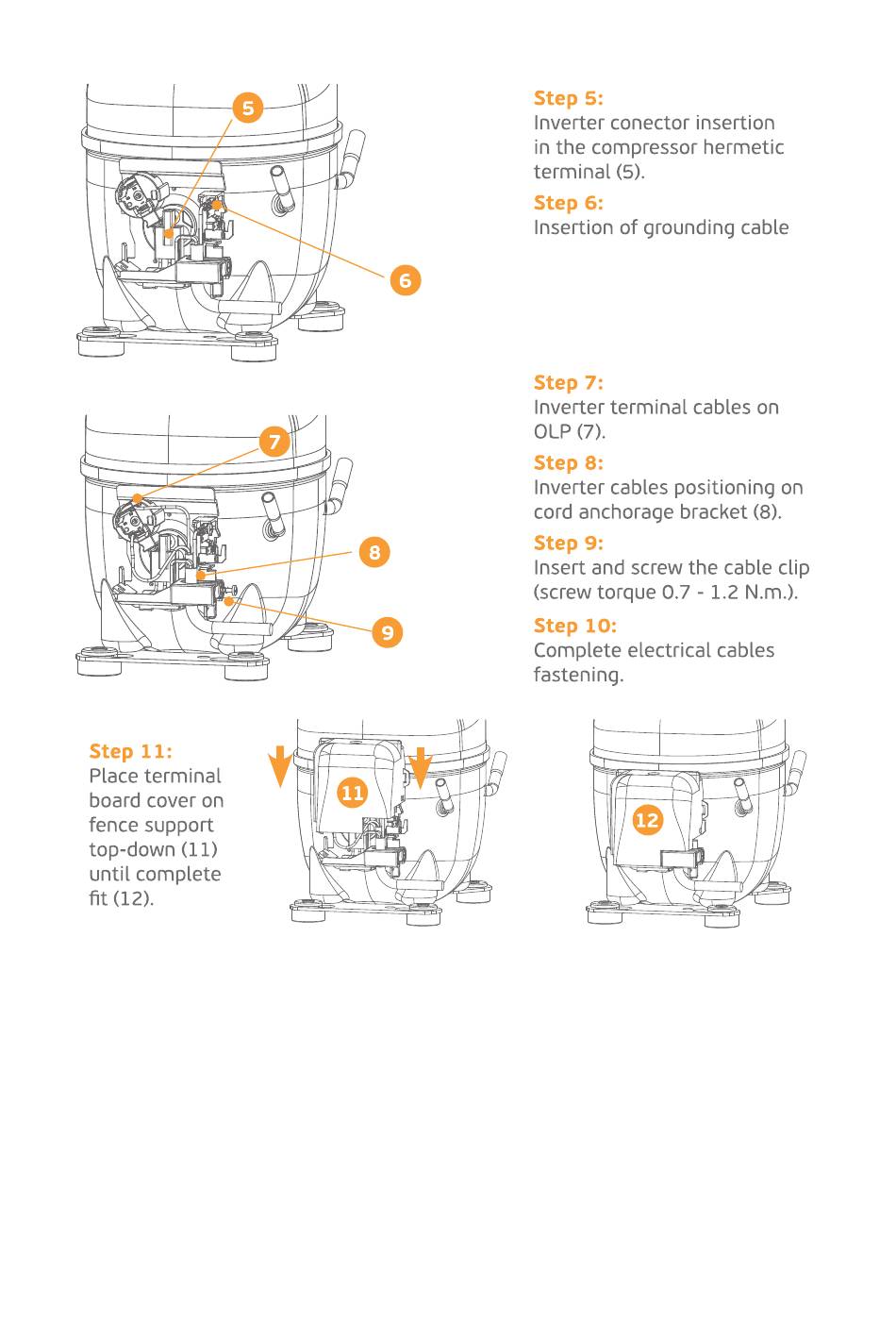 5

6

Step 5:
Inverter conector insertion in the compressor hermetic terminal (5).

Step 6:
Insertion of grounding cable

7

8

9

Step 7:
Inverter terminal cables on OLP (7).

Step 8:
Inverter cables positioning on cord anchorage bracket (8).

Step 9:
Insert and screw the cable clip (screw torque 0.7 - 1.2 N.m.).

Step 10:
Complete electrical cables fastening.

Step 11:
Place terminal board cover on fence support top-down (11) until complete fit (12).

11

12