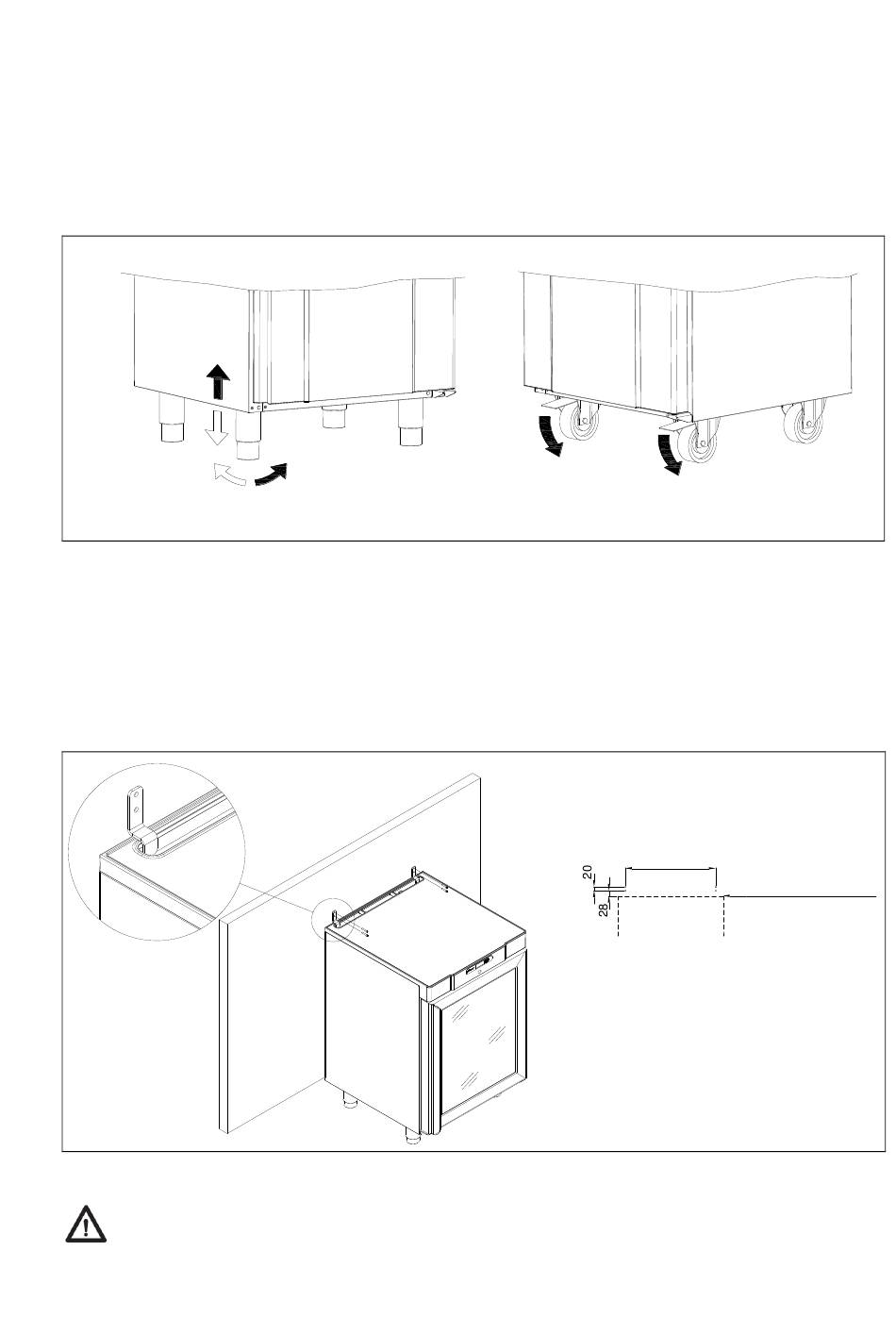 20
28