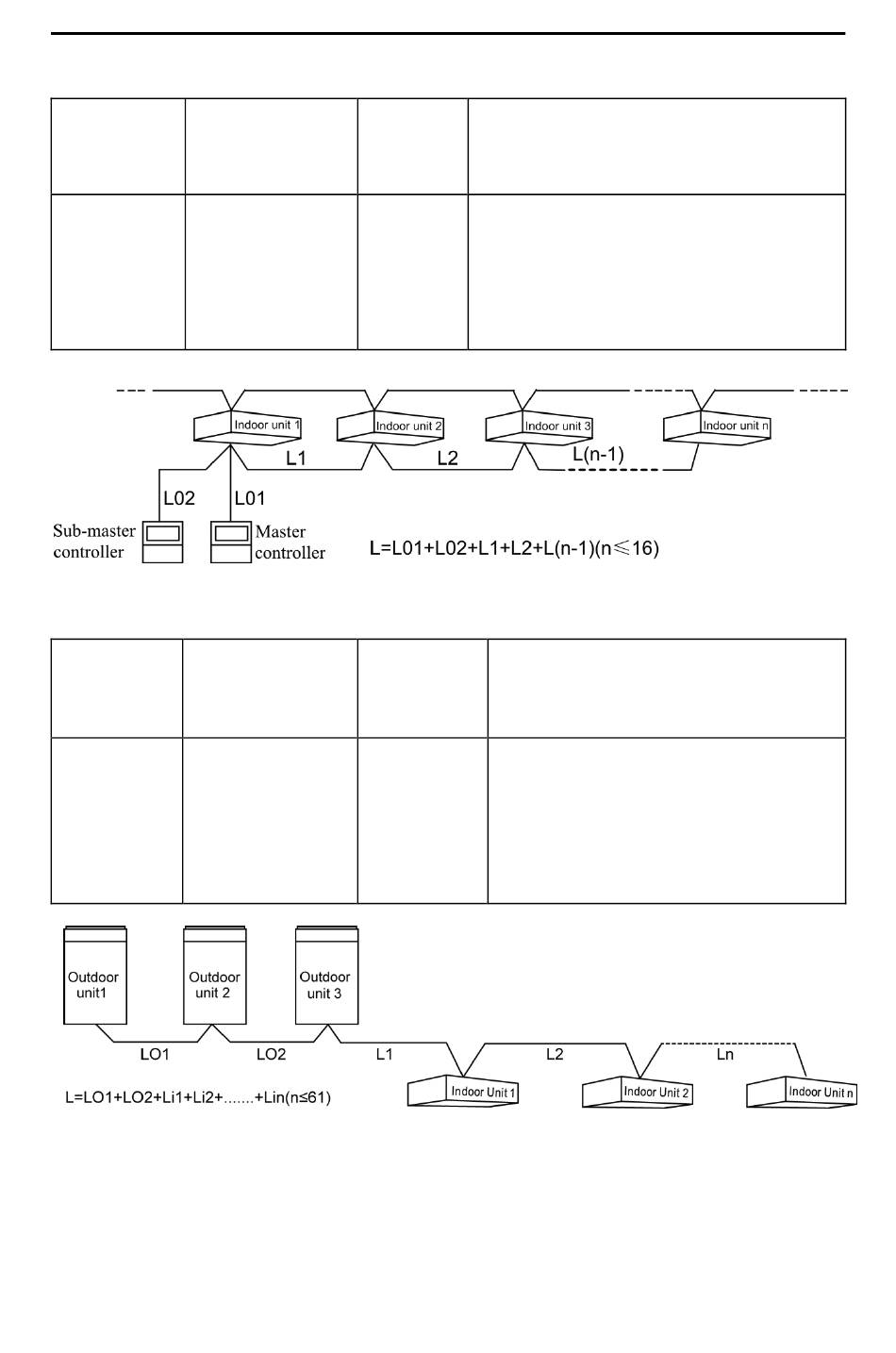 Indoor unit 1

Indoor unit 2

Indoor unit 3

Indoor unit n

L1

L2

L(n-1)

L02

L01

Sub-master controller

Master controller

L=L01+L02+L1+L2+L(n-1)(n≤16)

Outdoor unit1

Outdoor unit 2

Outdoor unit 3

LO1

LO2

L1

L2

Ln

Indoor Unit 1

Indoor Unit 2

Indoor Unit n

L=LO1+LO2+Li1+Li2+.......+Lin(n≤61)