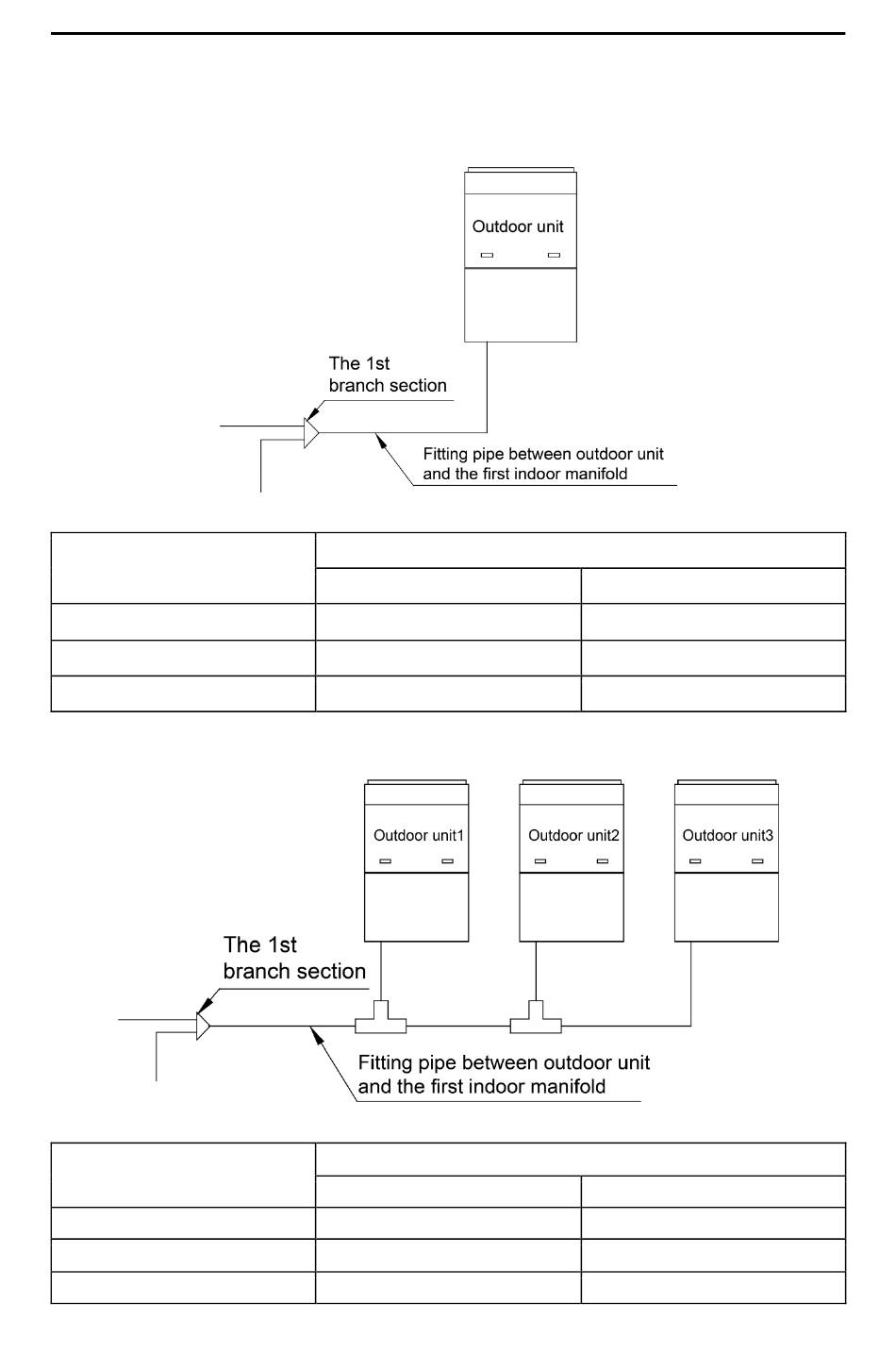 Outdoor unit

The 1st branch section

Fitting pipe between outdoor unit and the first indoor manifold

Outdoor unit1

Outdoor unit2

Outdoor unit3

The 1st branch section

Fitting pipe between outdoor unit and the first indoor manifold