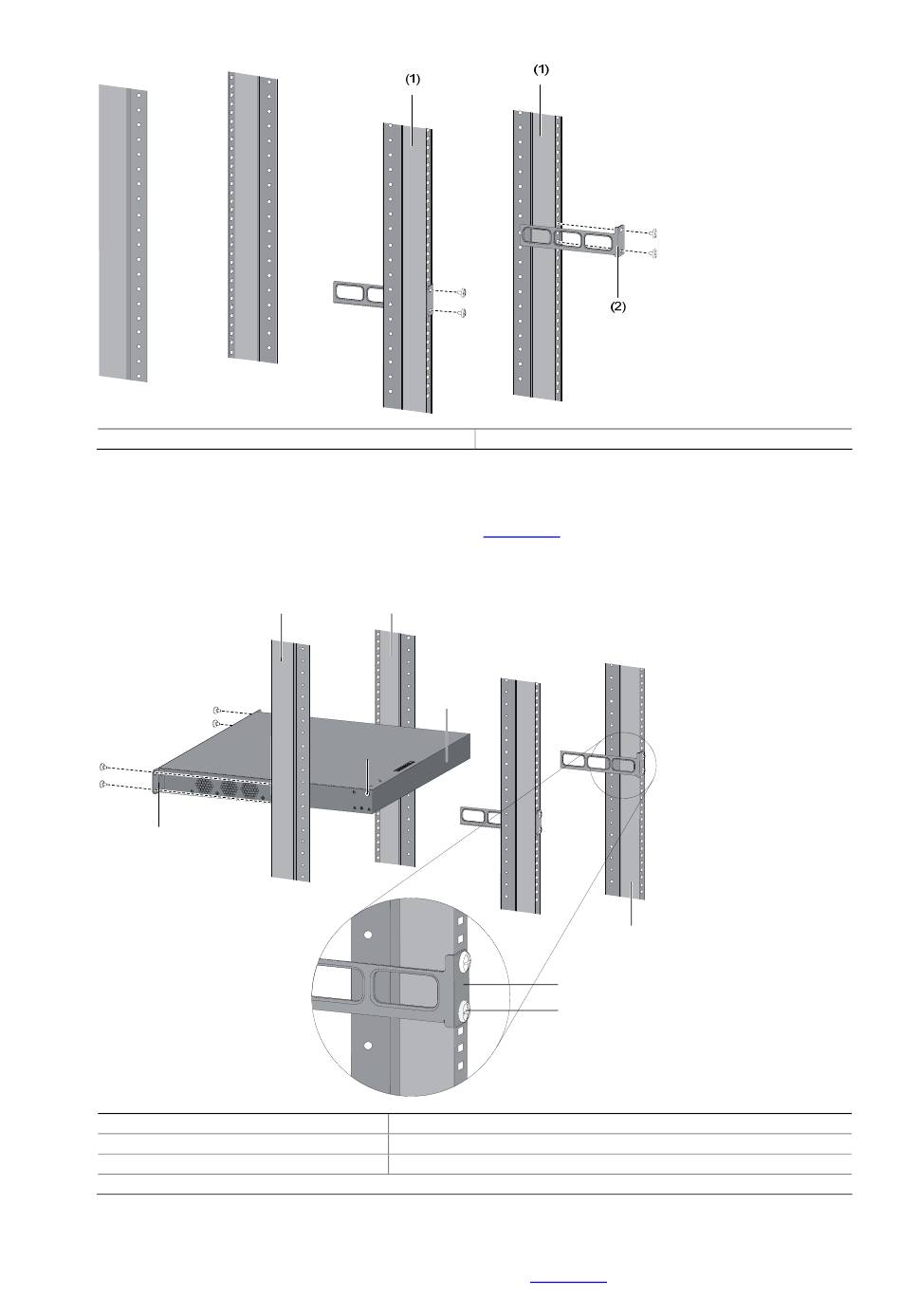 (1)

(1)

(2)