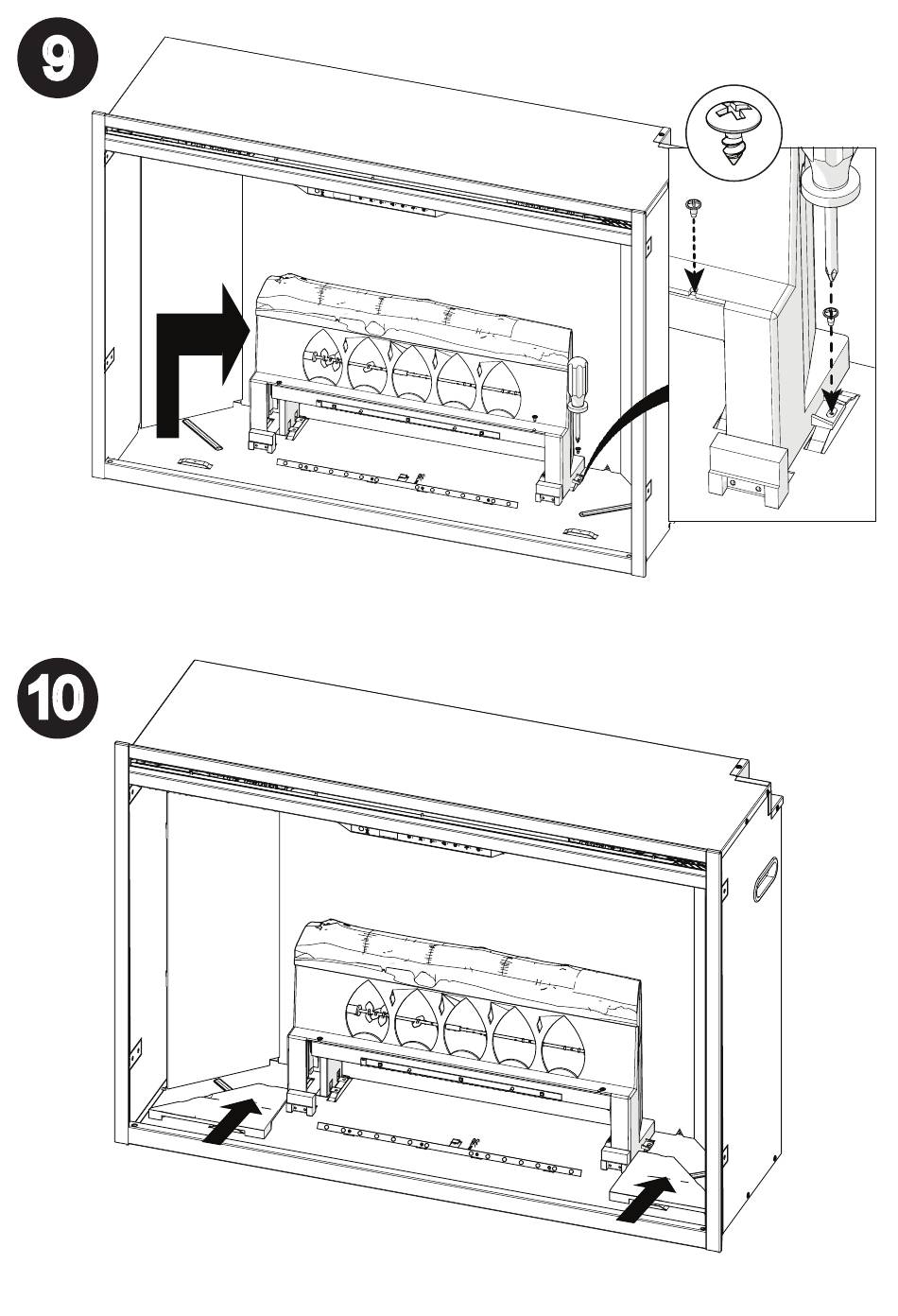 9

10