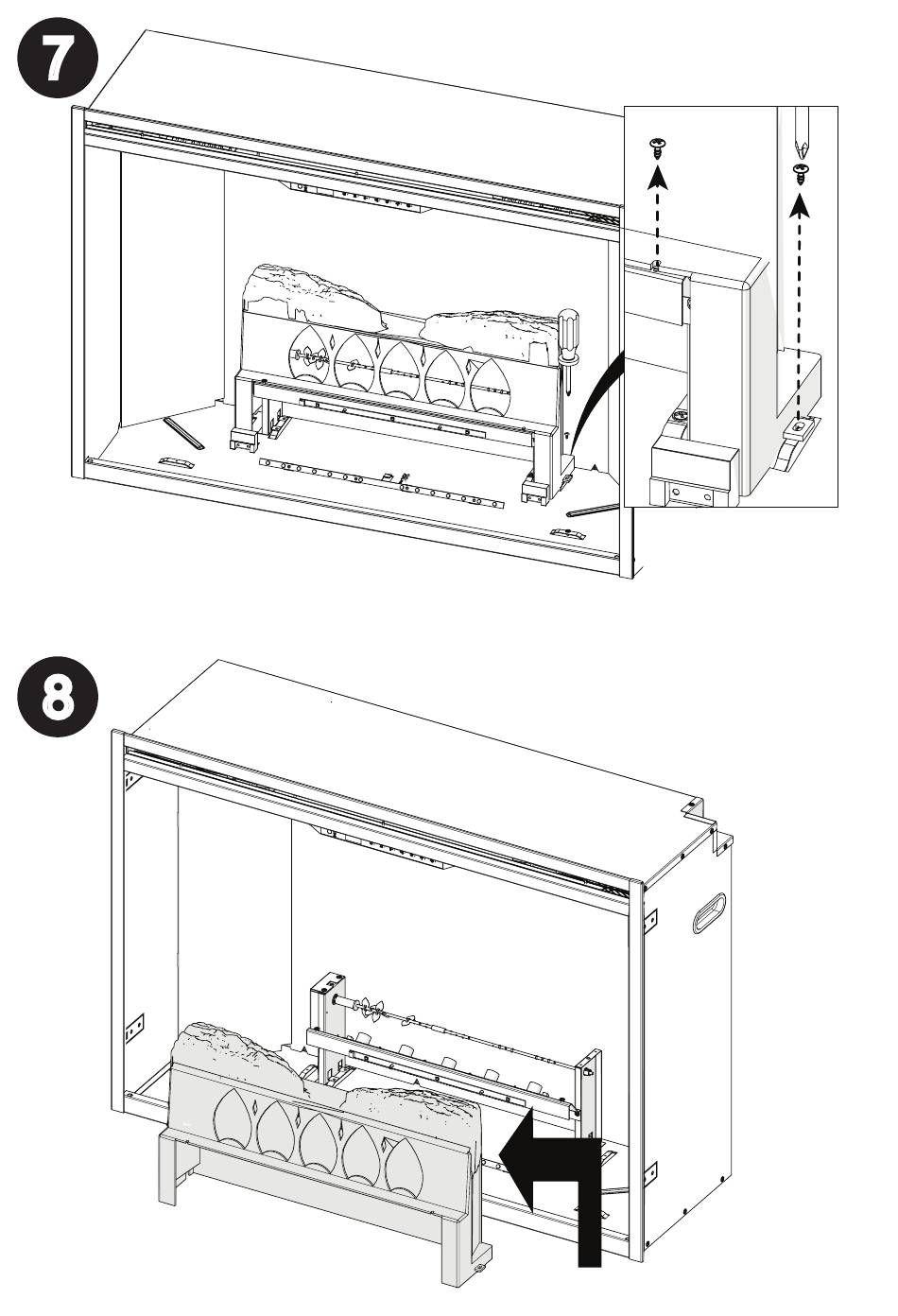 7

8