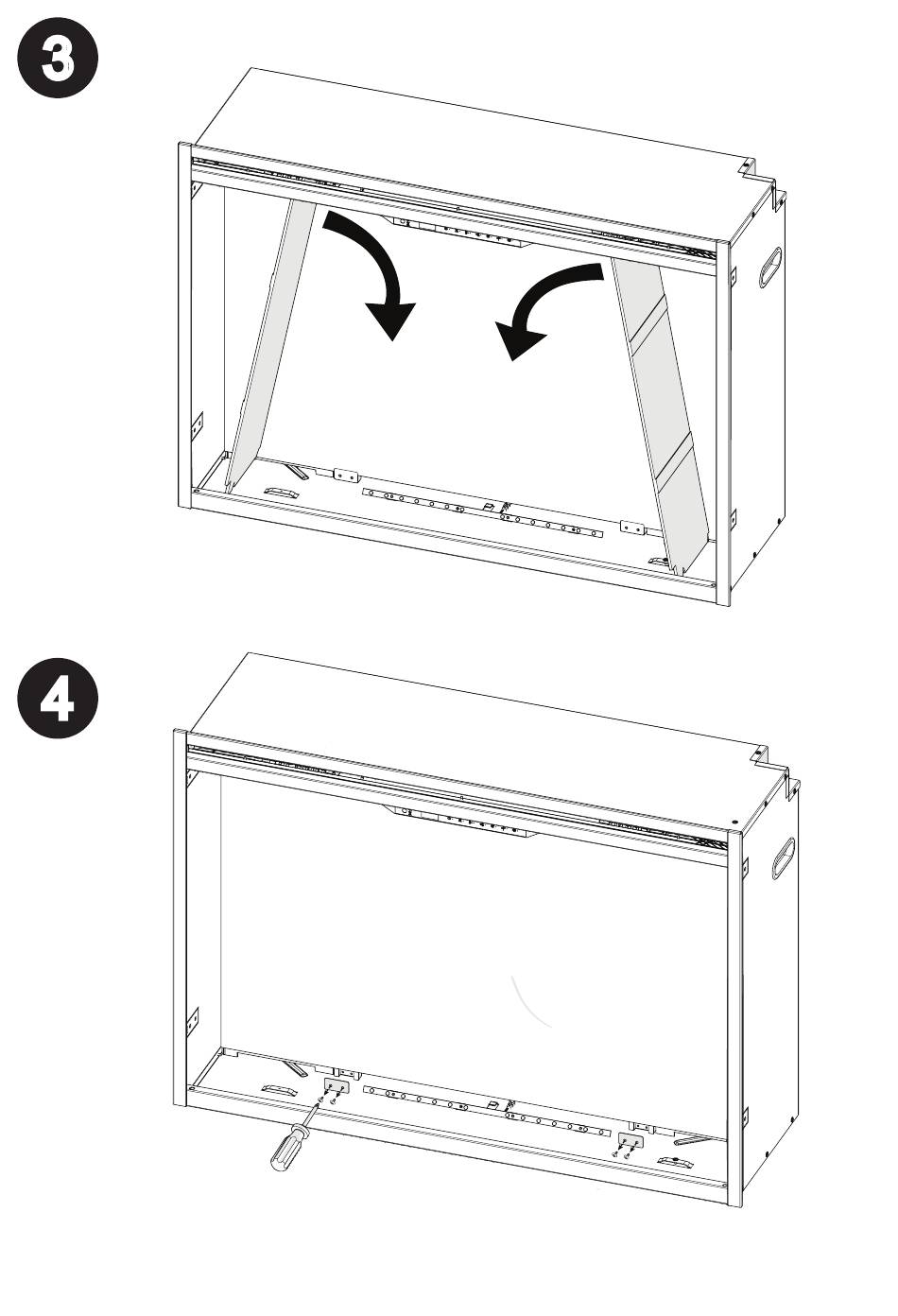 3

4