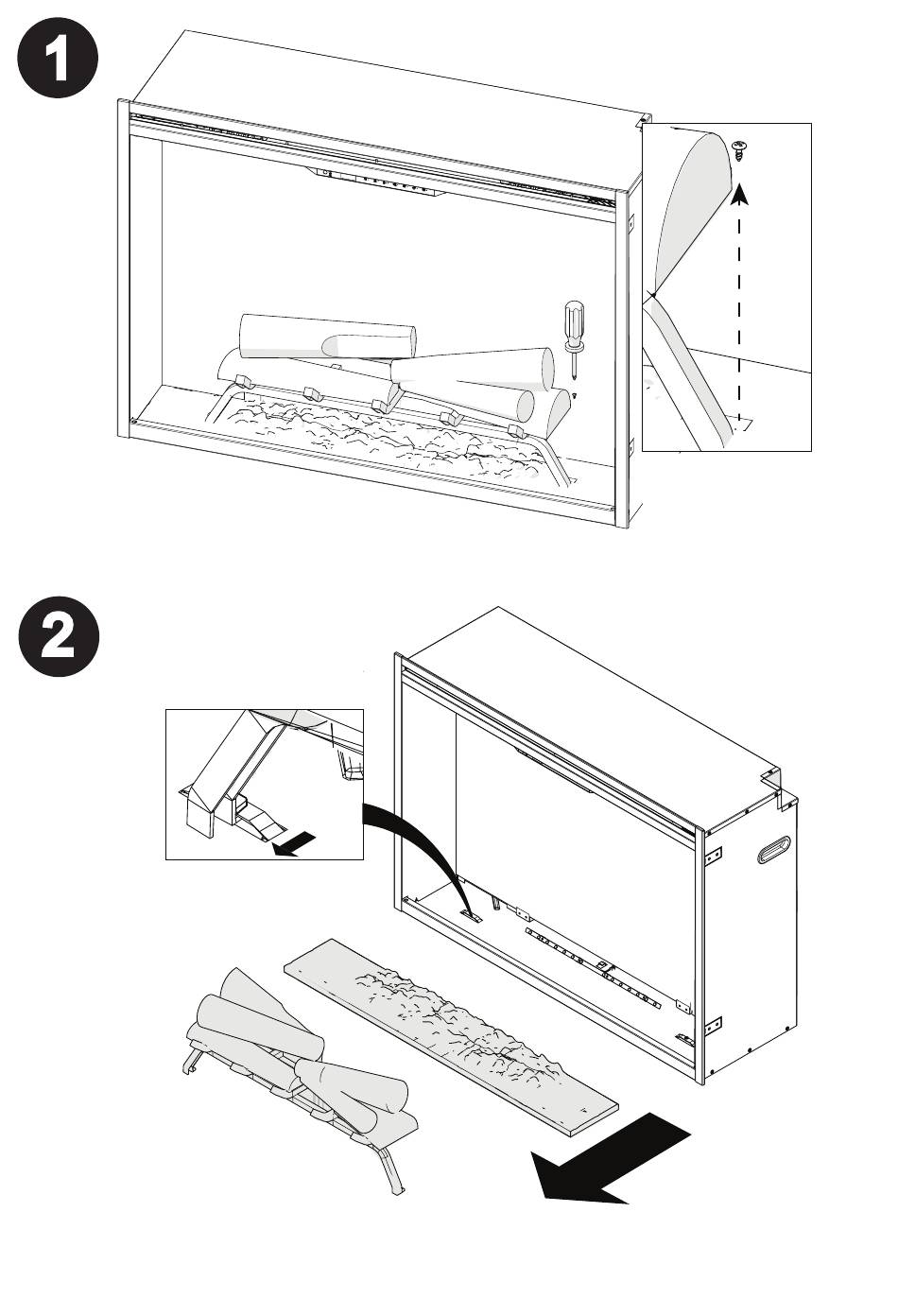 1

2