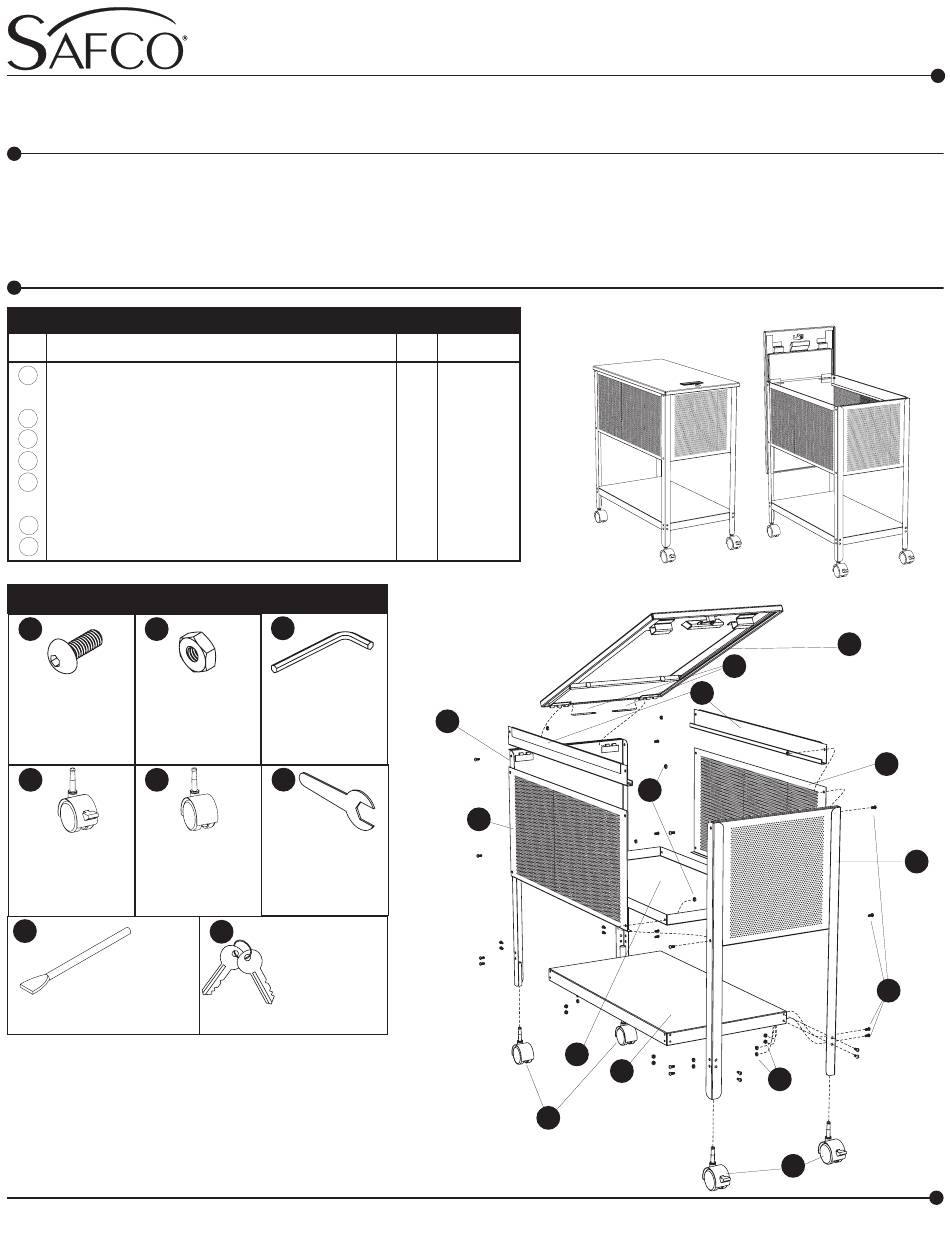 SAFCO®