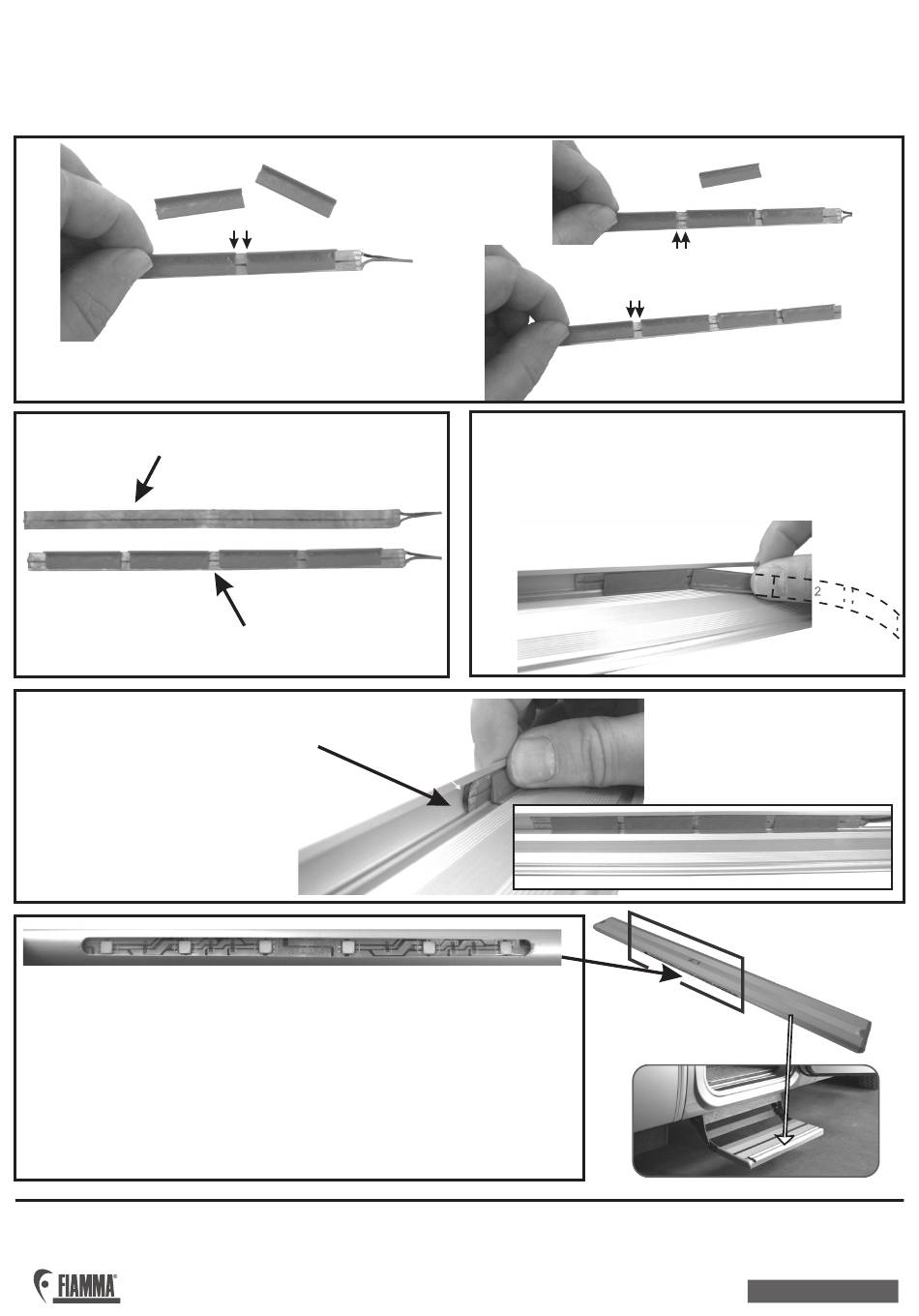 2

FIAMMA®