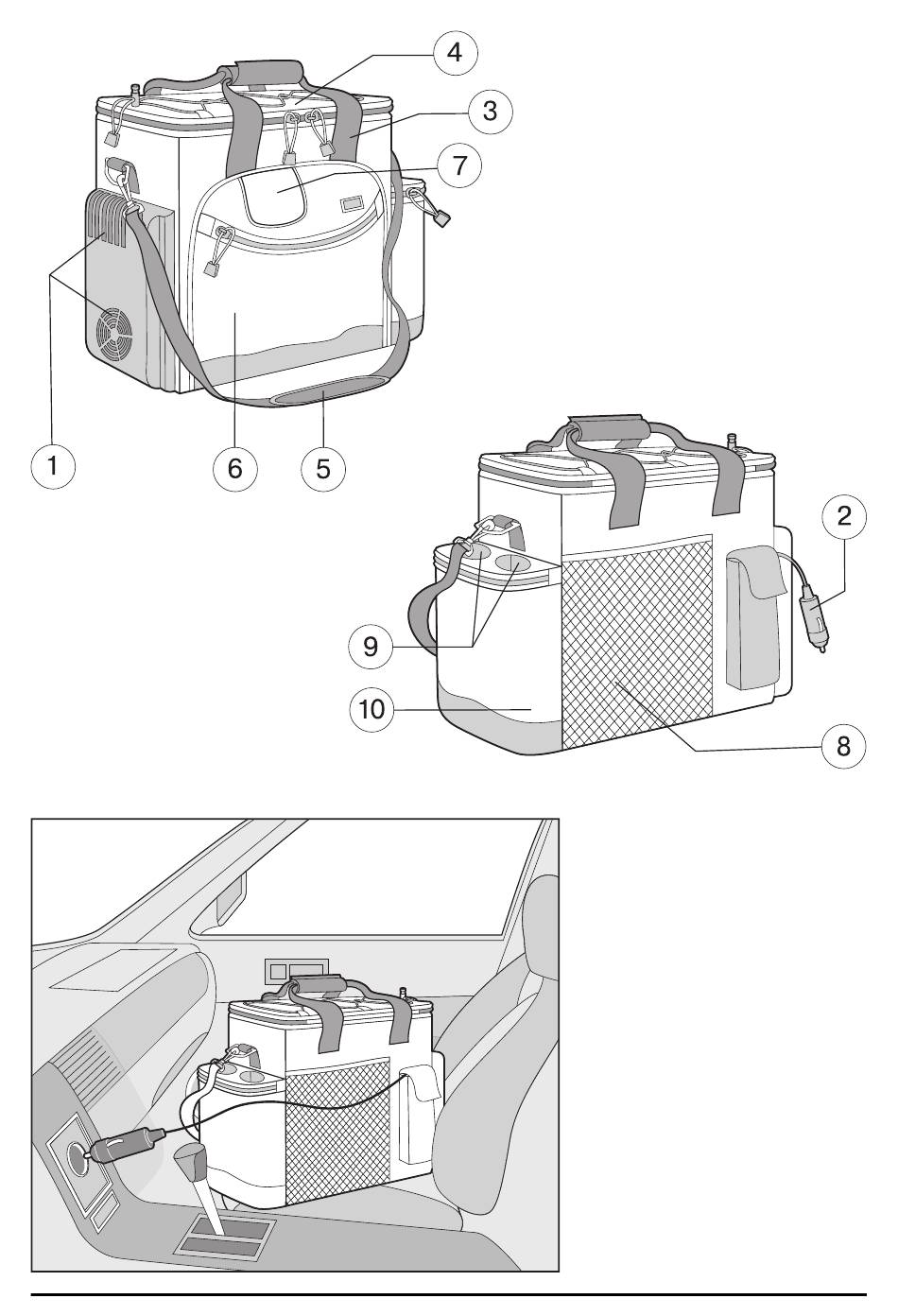 4
3
7
1
6
5
2
9
10
8