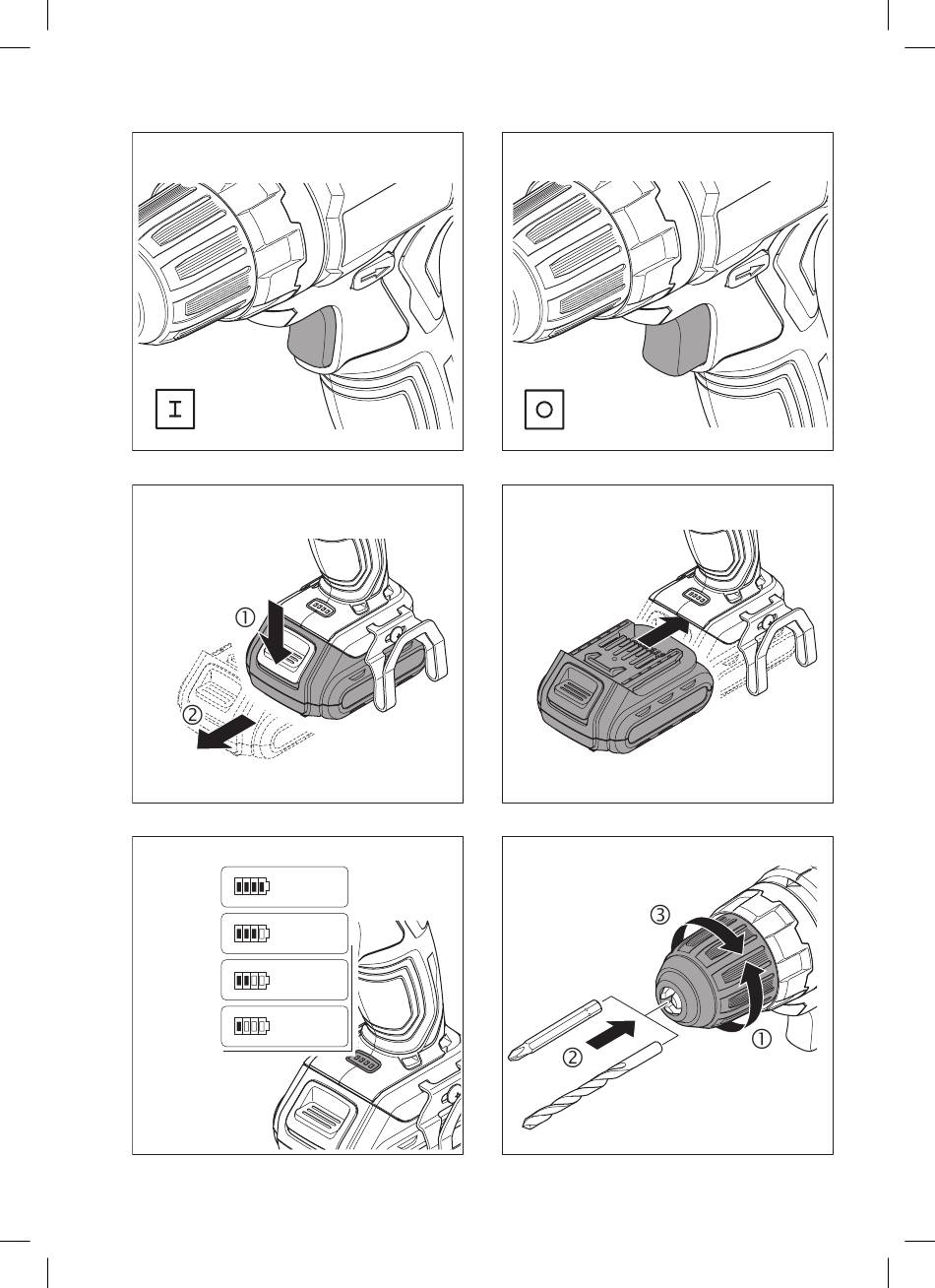 I

O

①

②

③

②

①