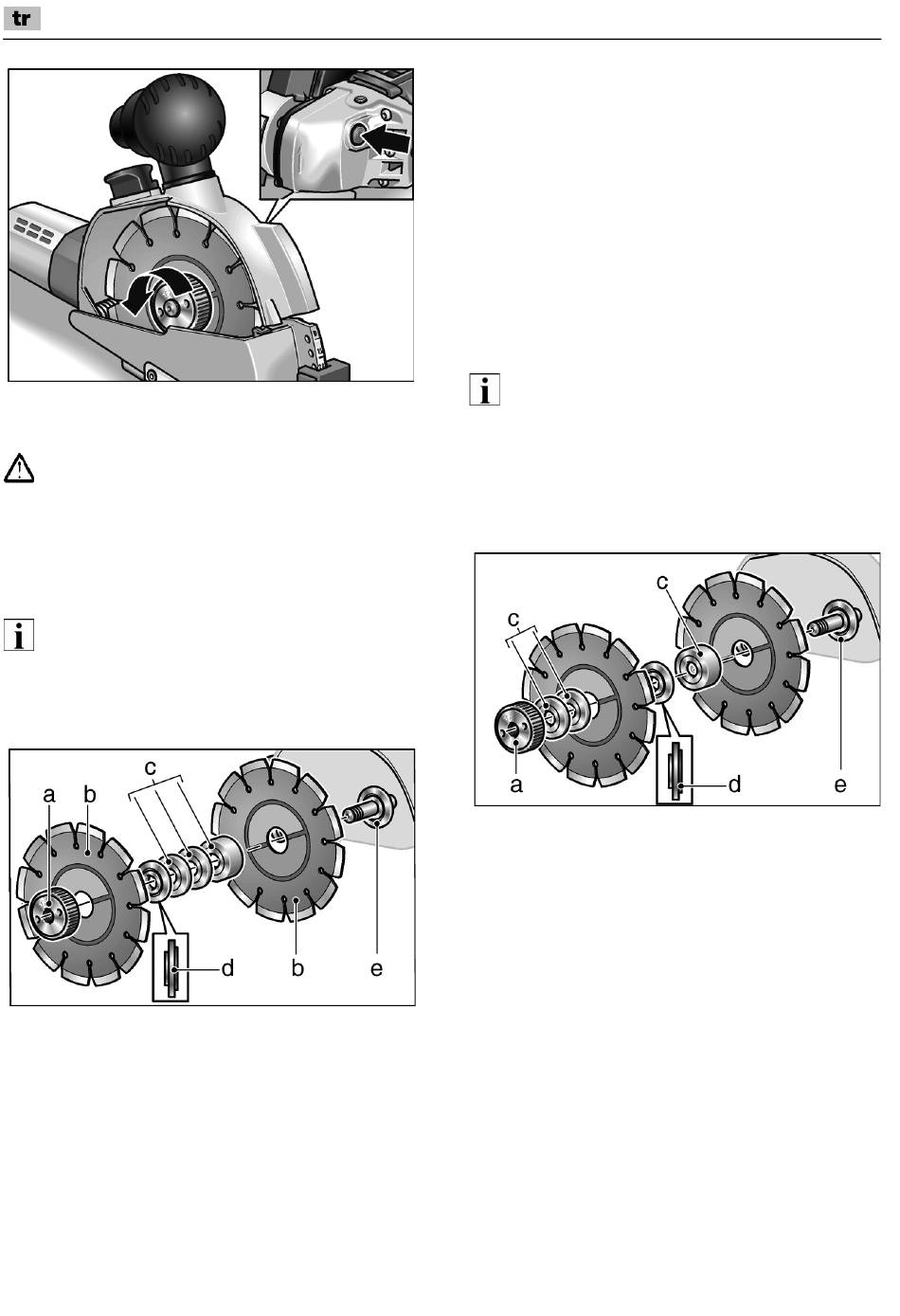 tr

a b c d b e

c c a d e