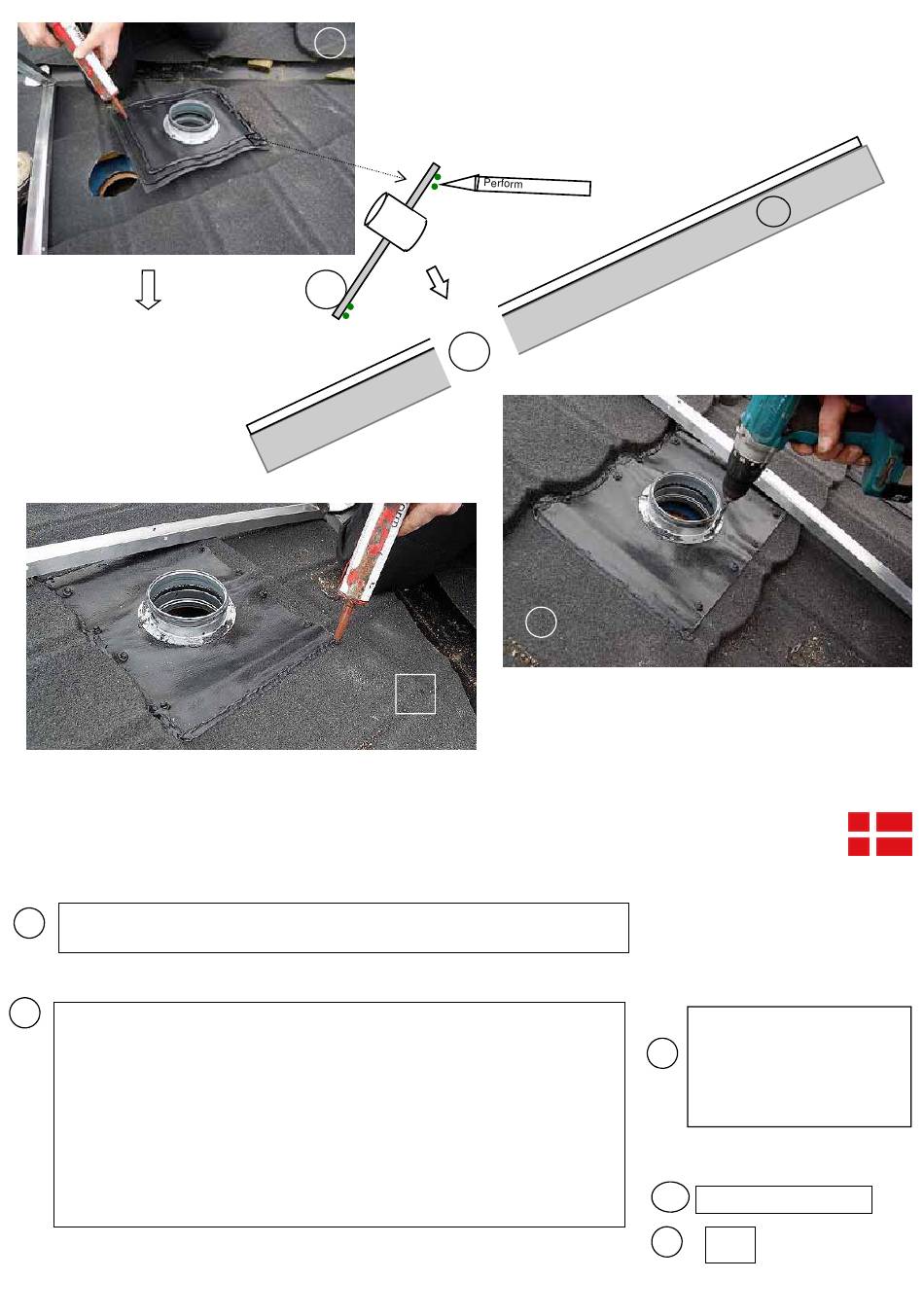 Perform