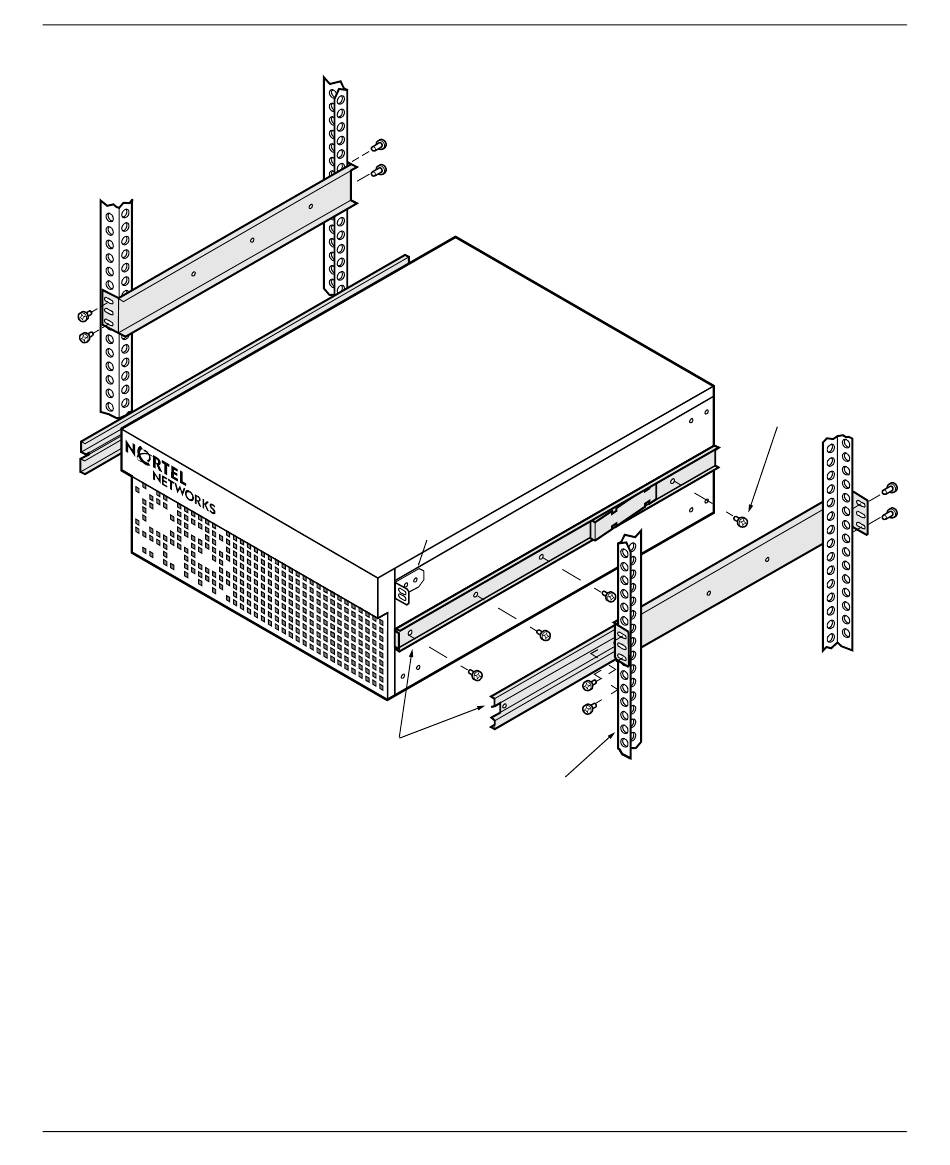 NORTEL NETWORKS