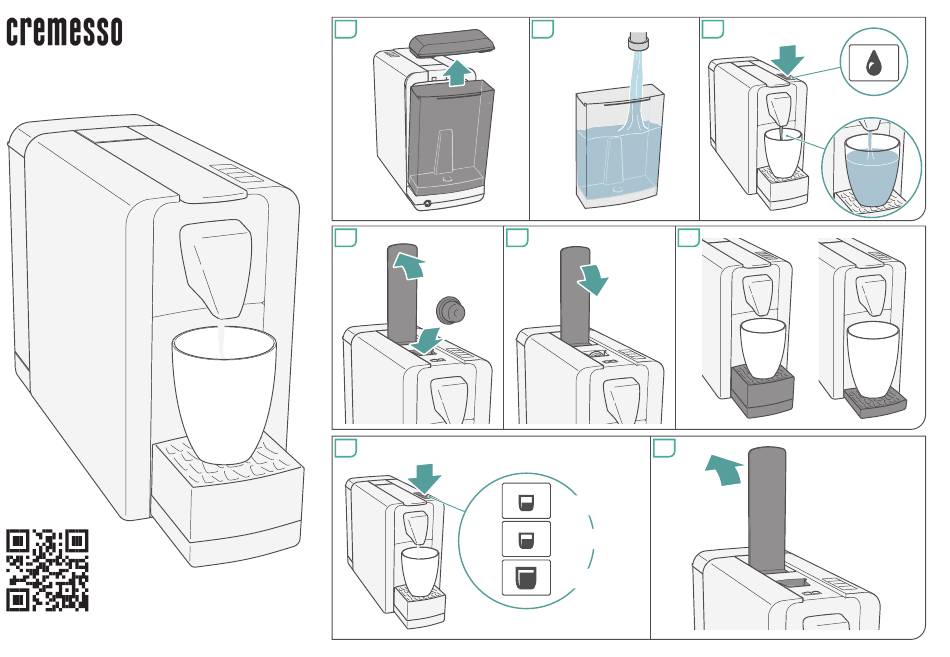 cremesso