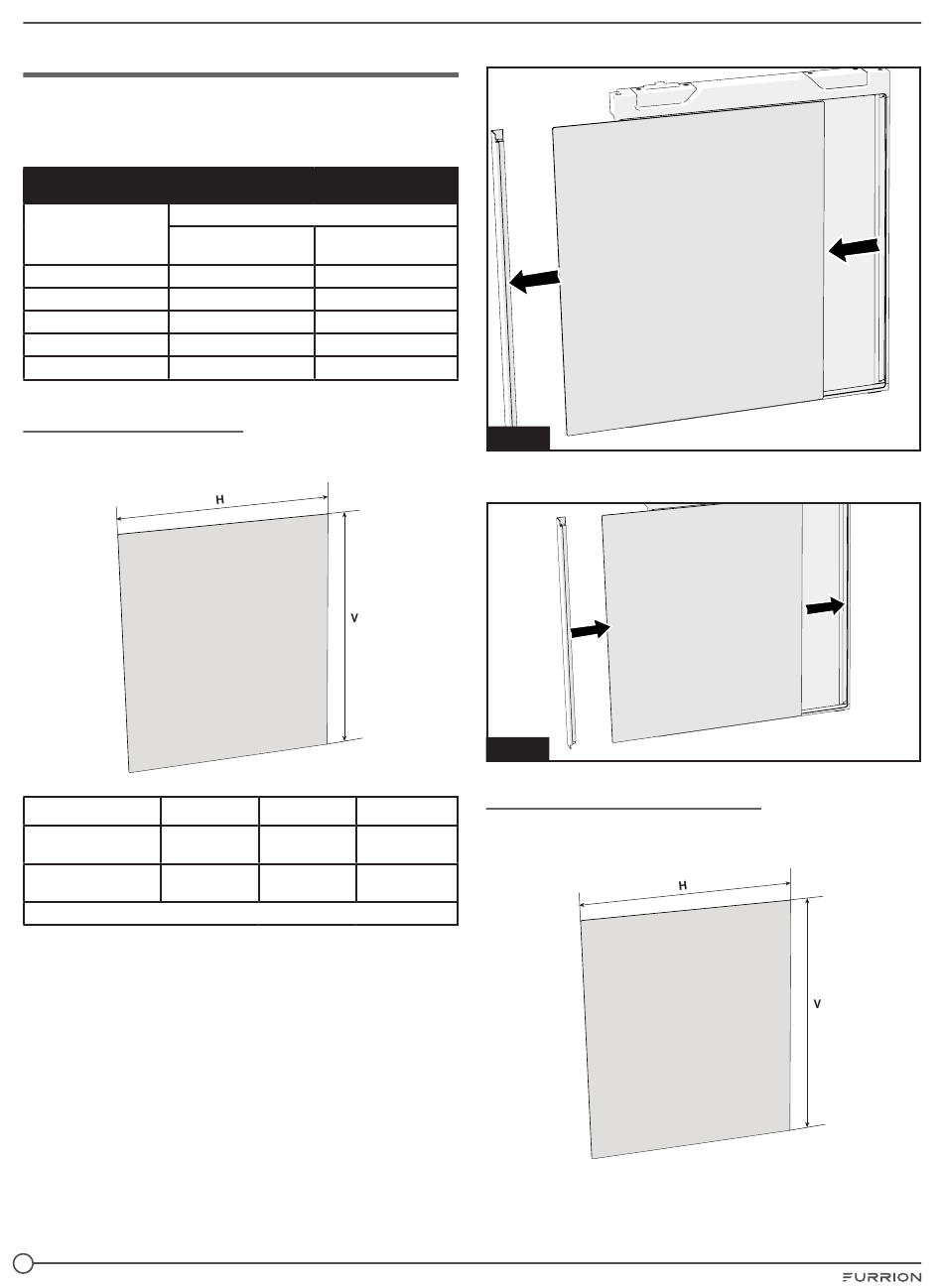 H

V

H

V

FURRION