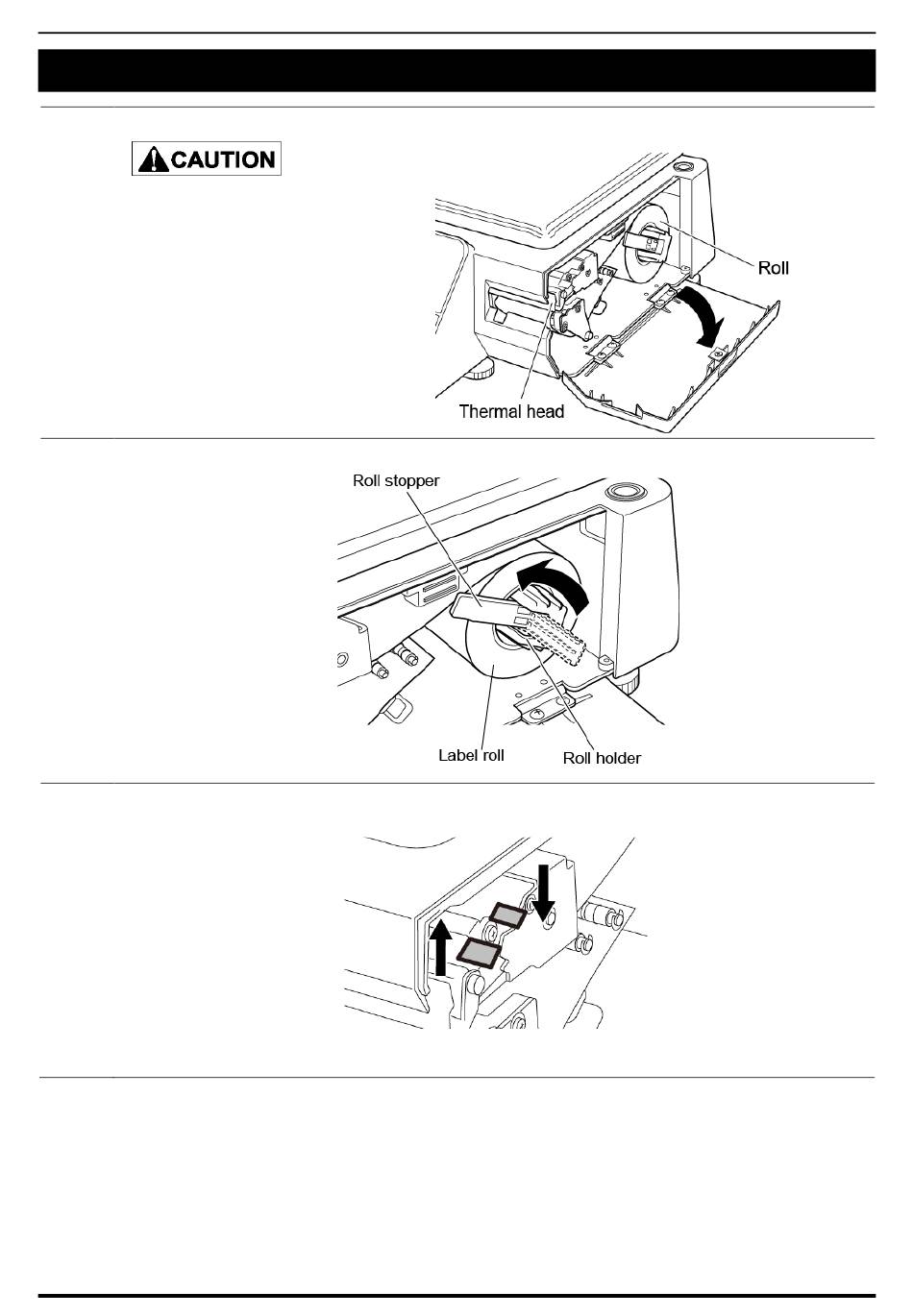 CAUTION

Roll

Thermal head

Roll stopper

Label roll

Roll holder