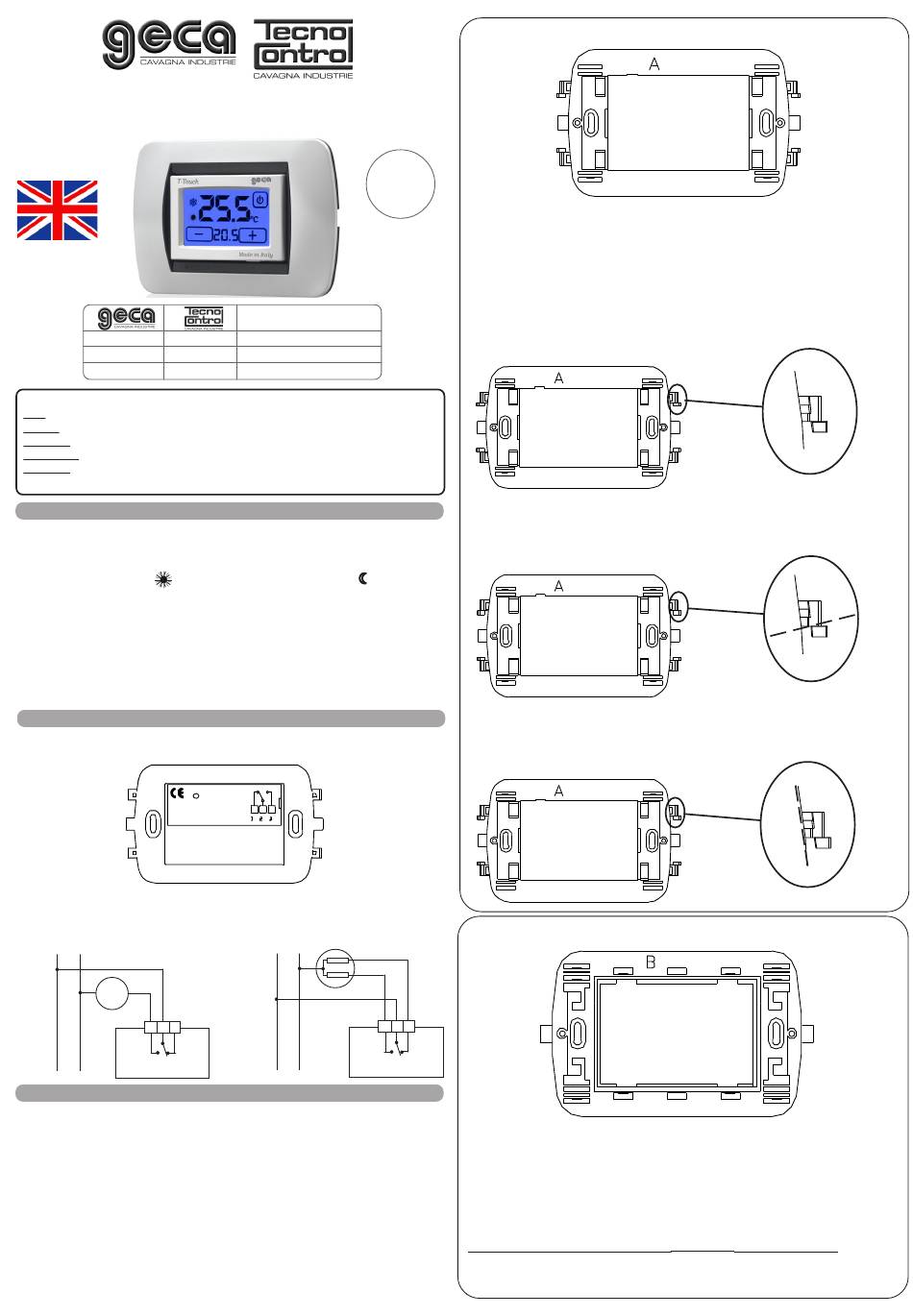 geca
CAVAGNA INDUSTRIE

Tecno
Control
CAVAGNA INDUSTRIE

T-Touch
geca
25.5
°C
20.5
Made in Italy

geca
CAVAGNA INDUSTRIE

Tecno
Control
CAVAGNA INDUSTRIE

A

A

A

A

CE

1 2 3

B