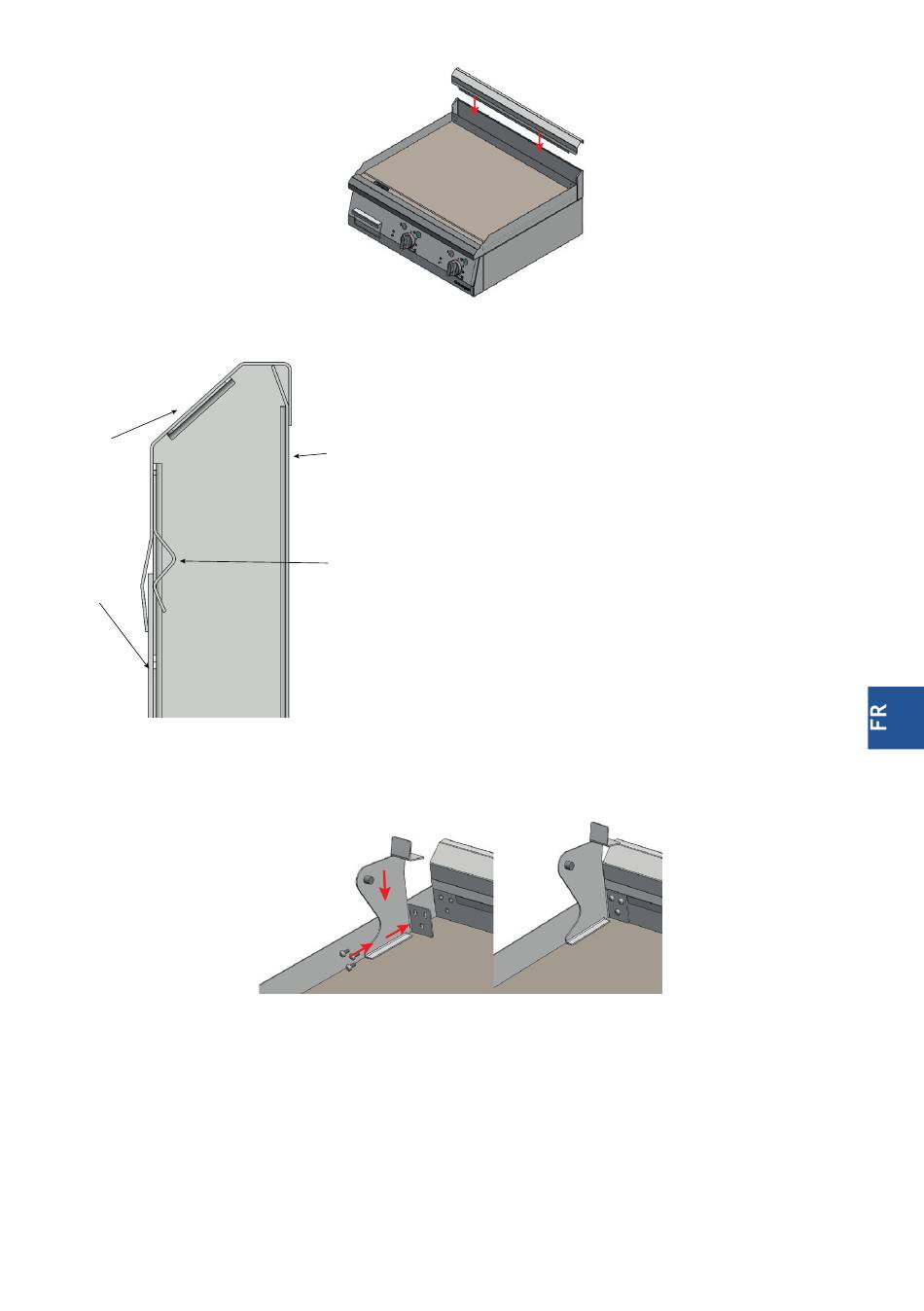 FR