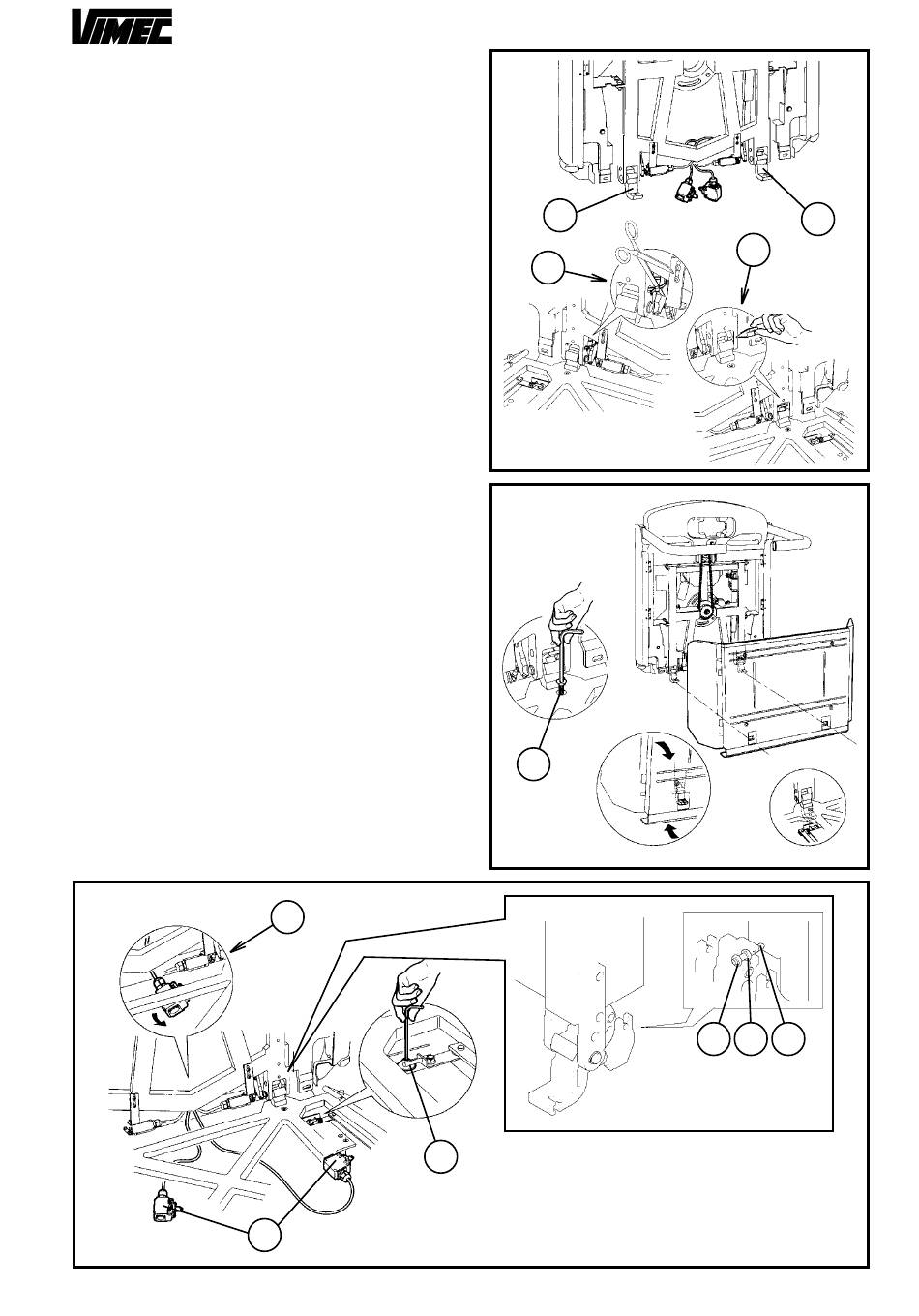 VIMEC