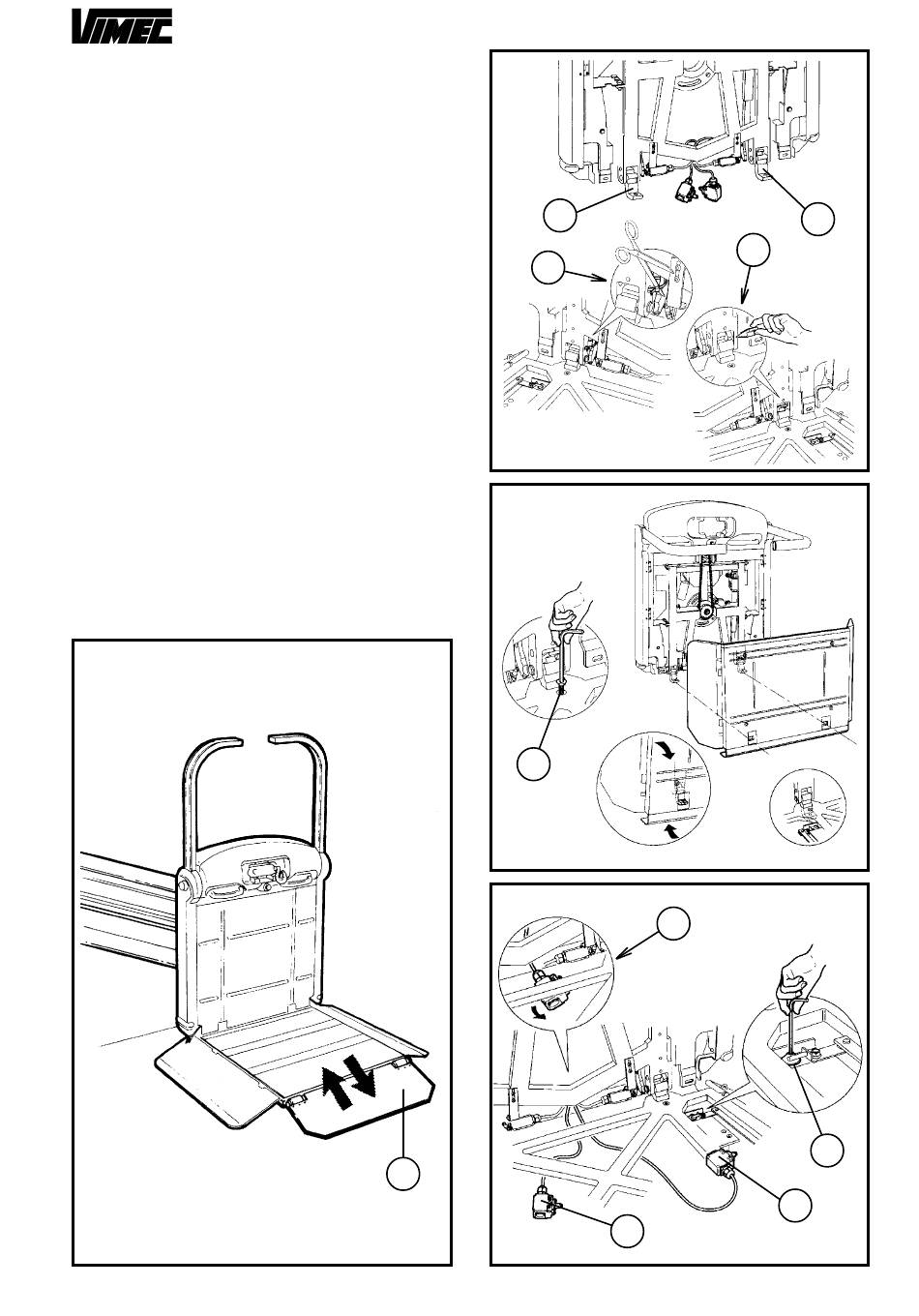 VIMEC