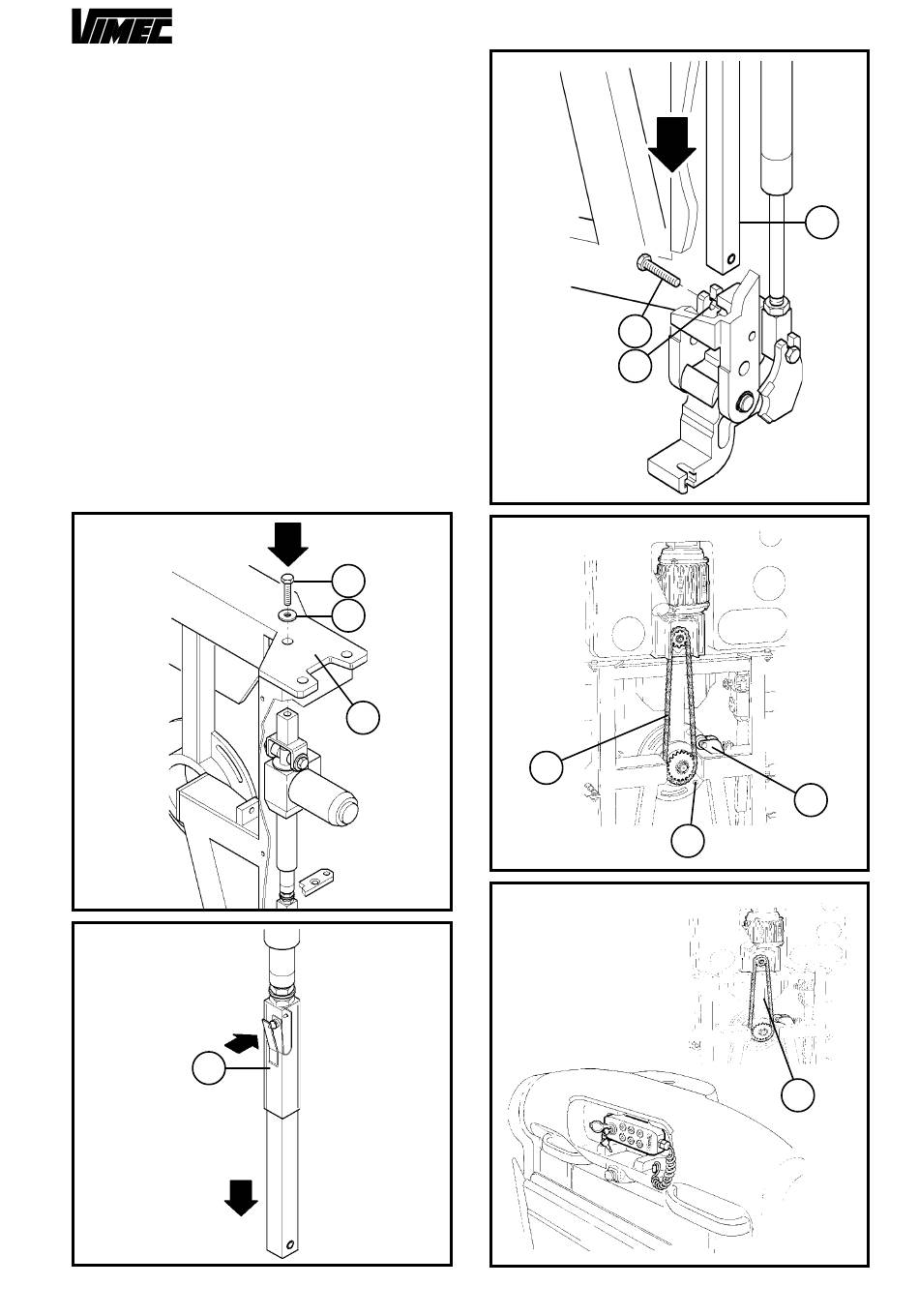 VIMEC