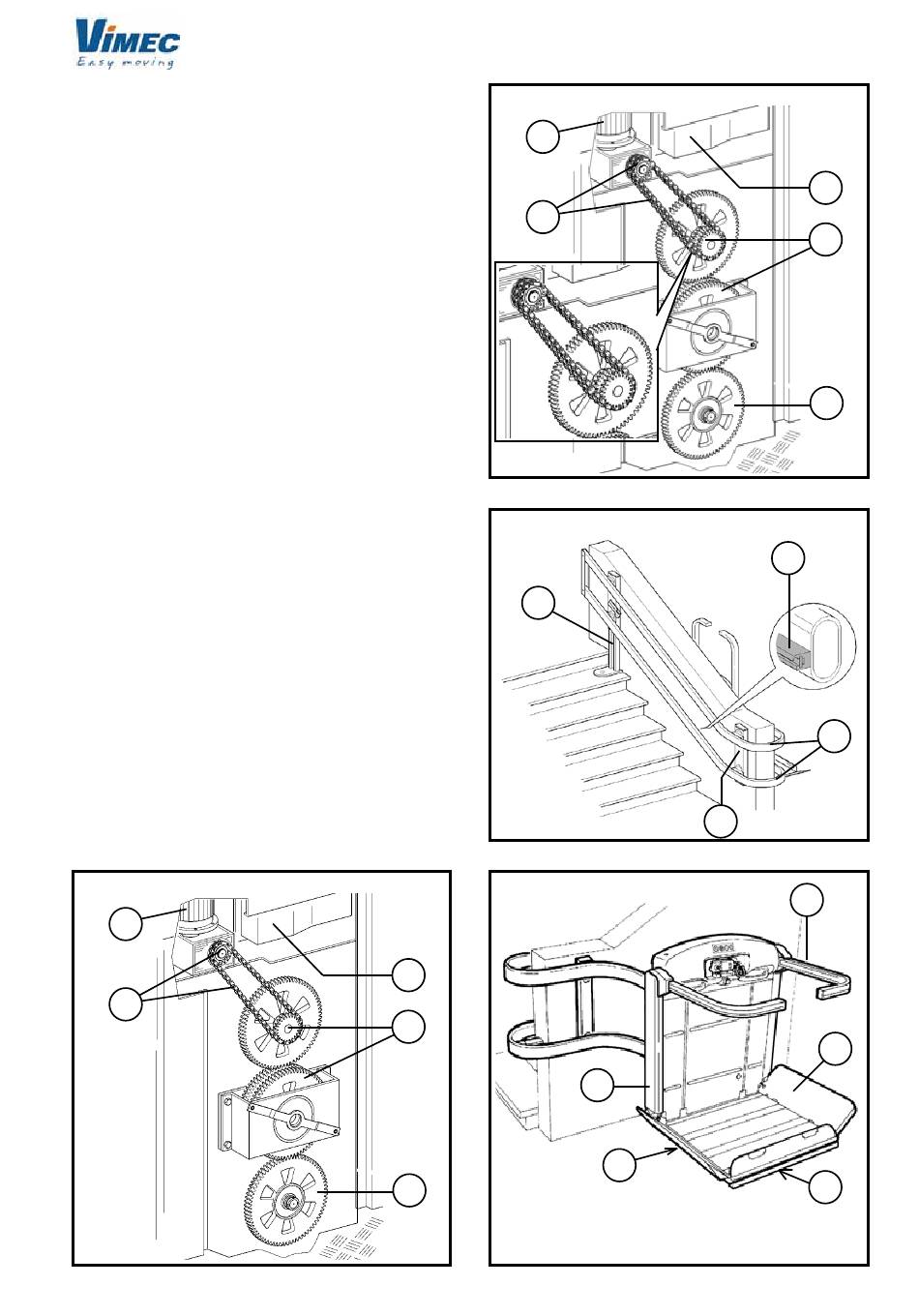 VIMEC
Easy moving