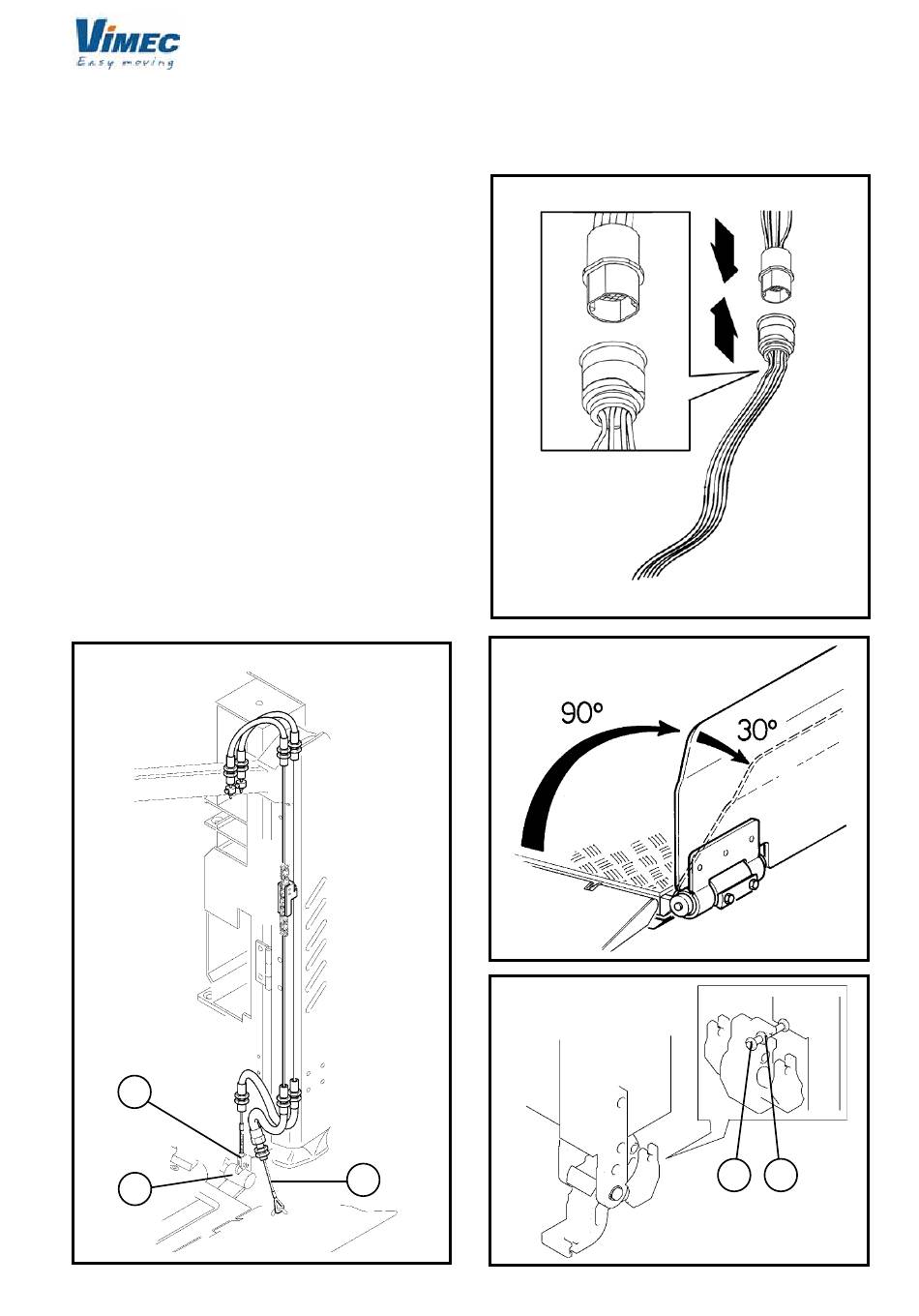 VIMEC
Easy moving

90°

30°