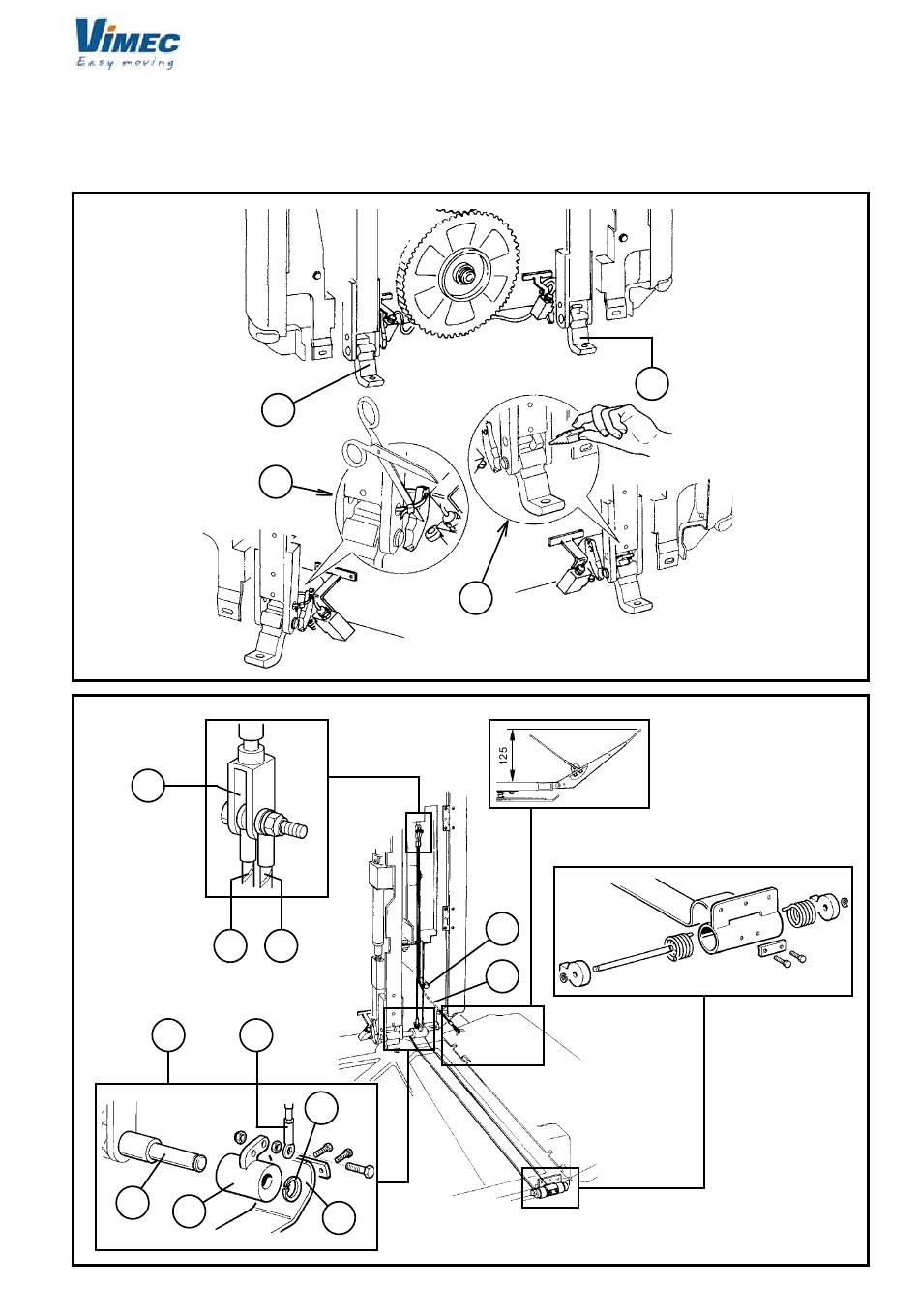 VIMEC
Easy moving

125