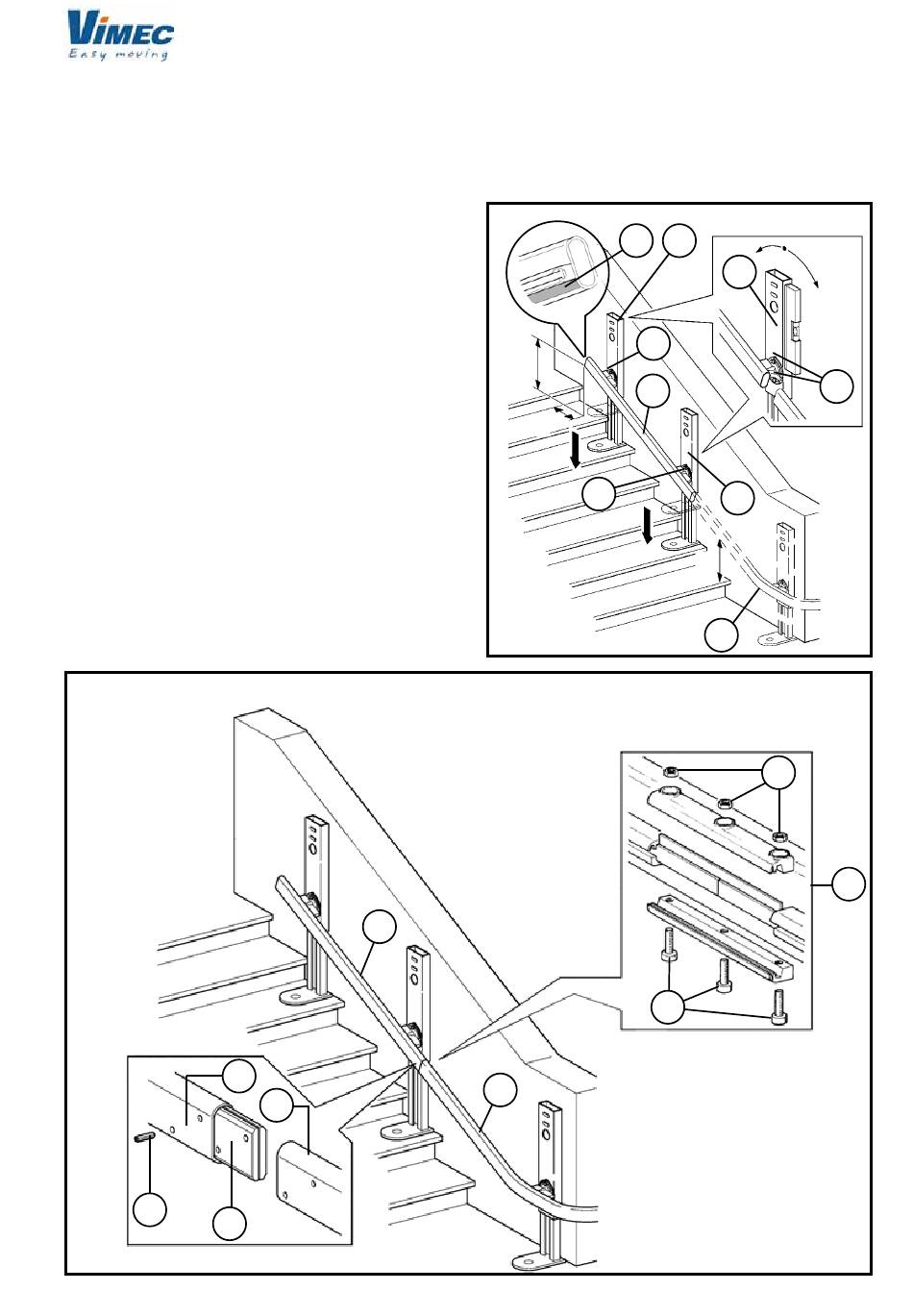 VIMEC
Easy moving