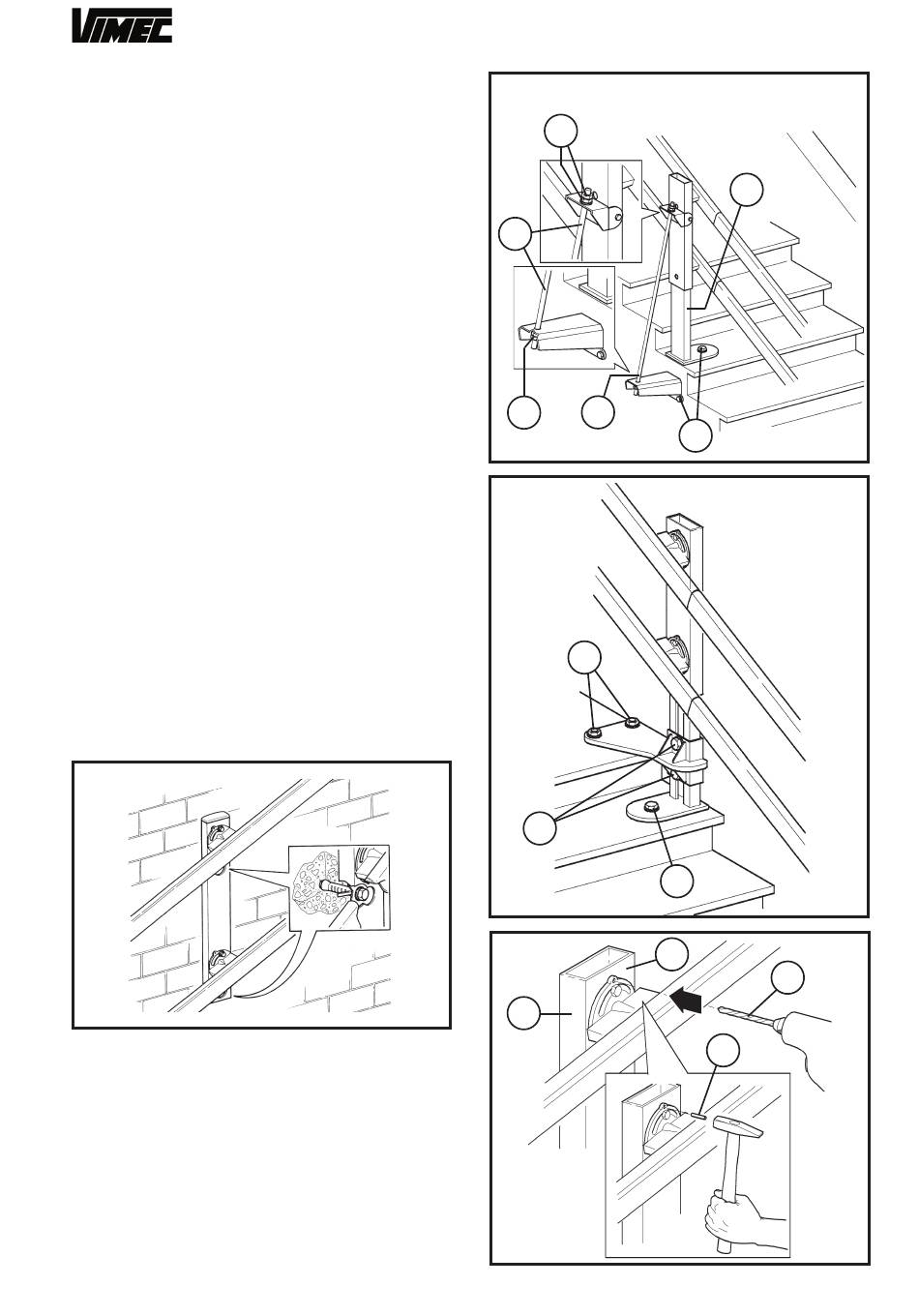 VIMEC