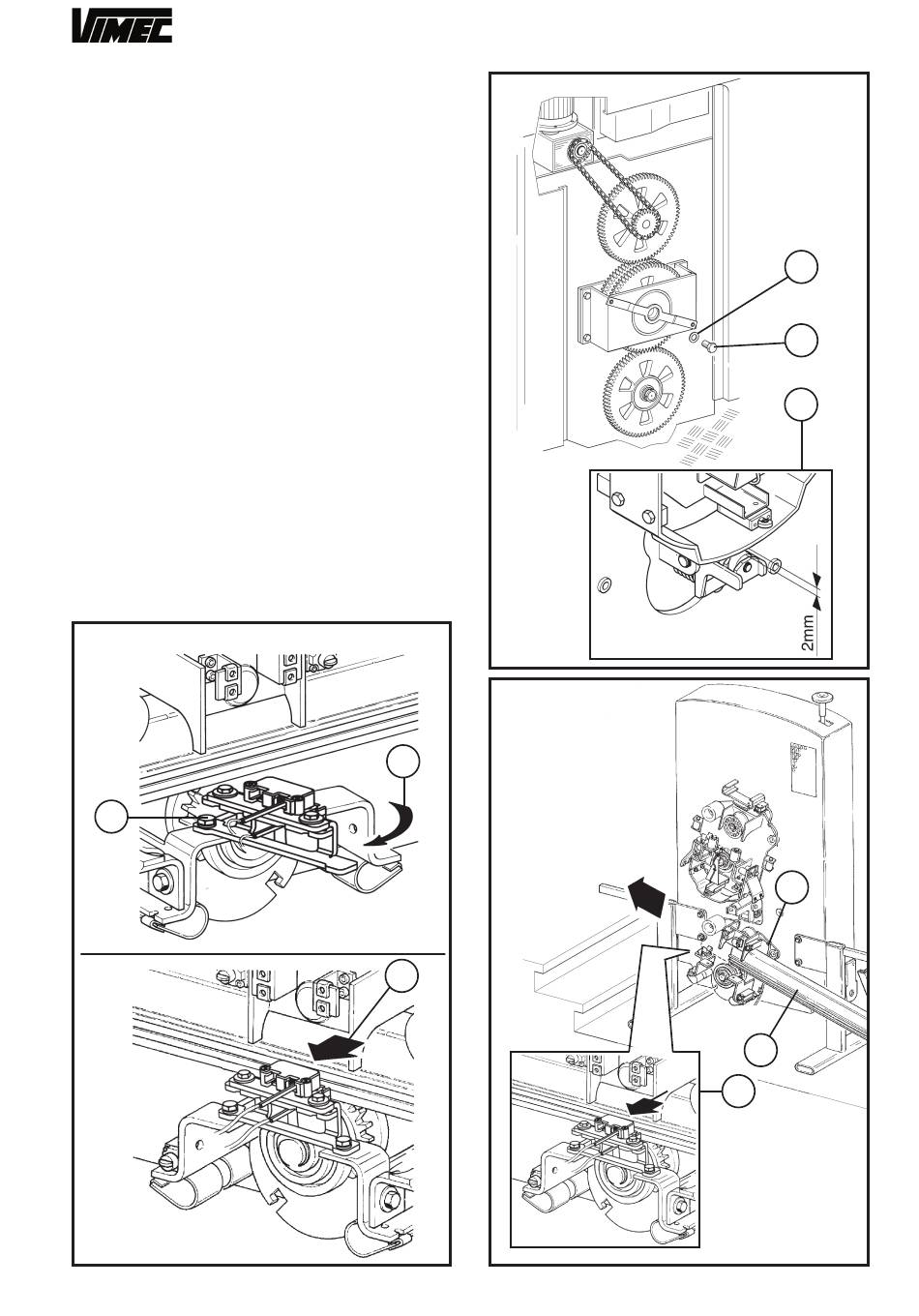 VIMEC

2mm