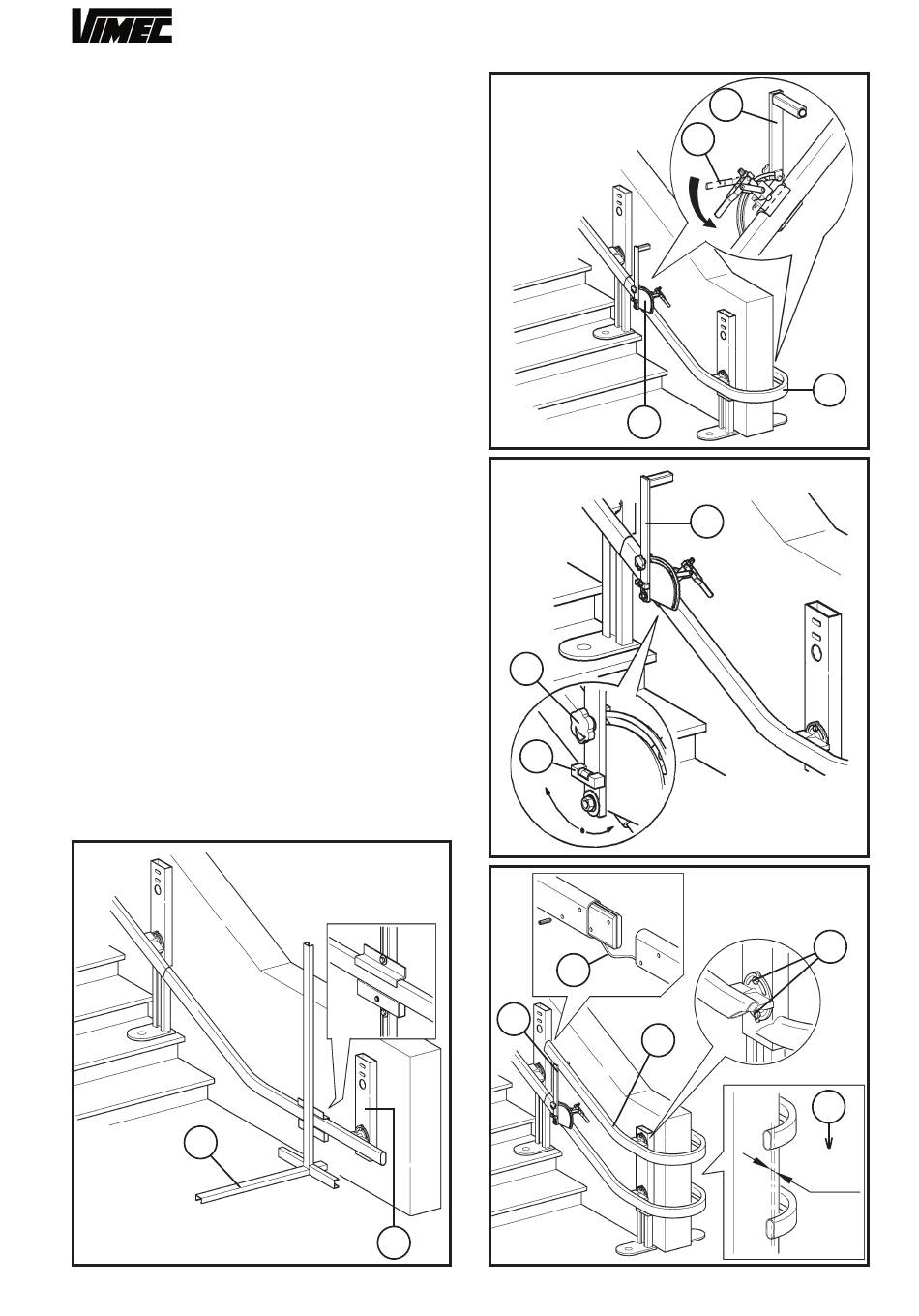 VIMEC