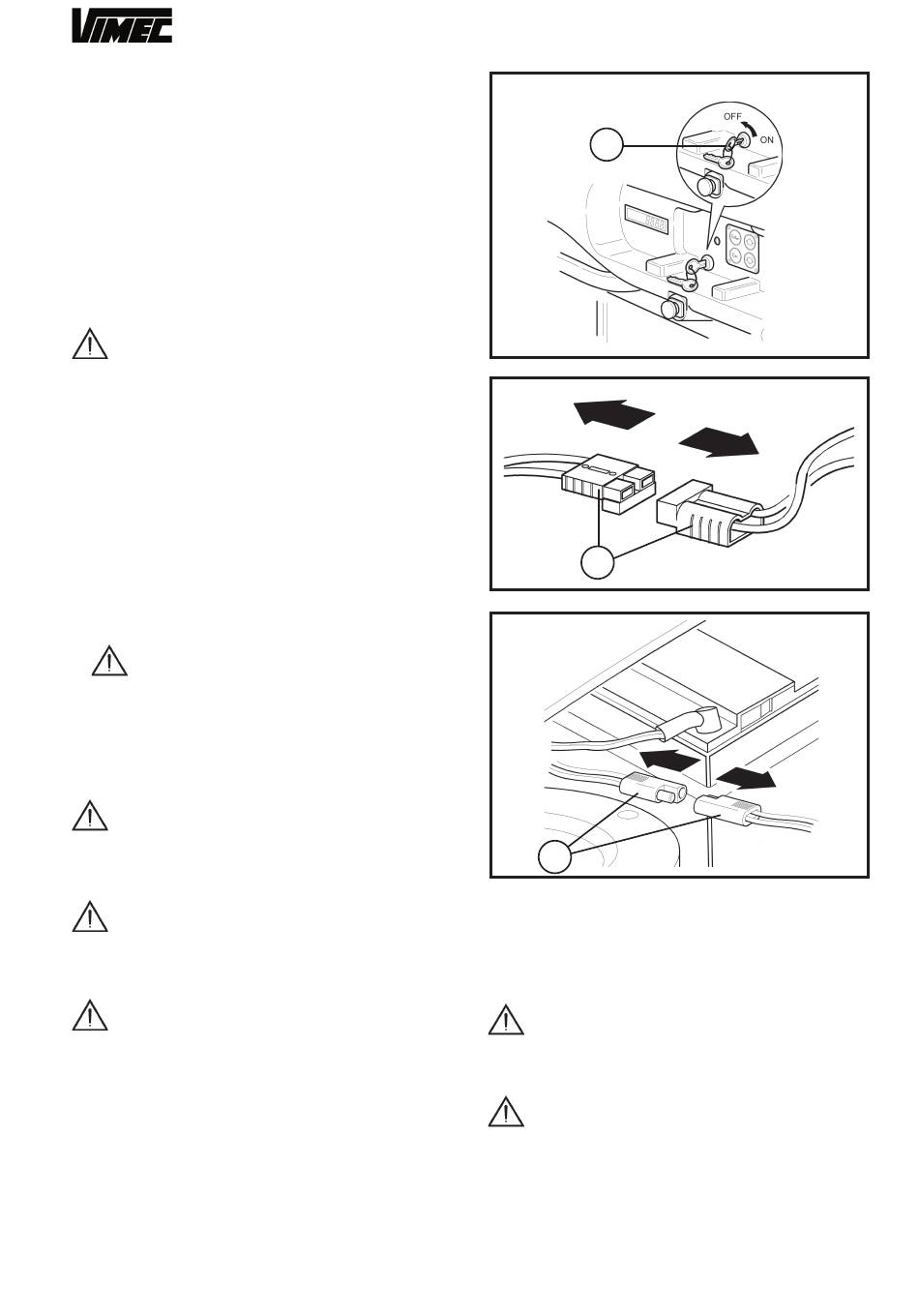 VIMEC

OFF
ON